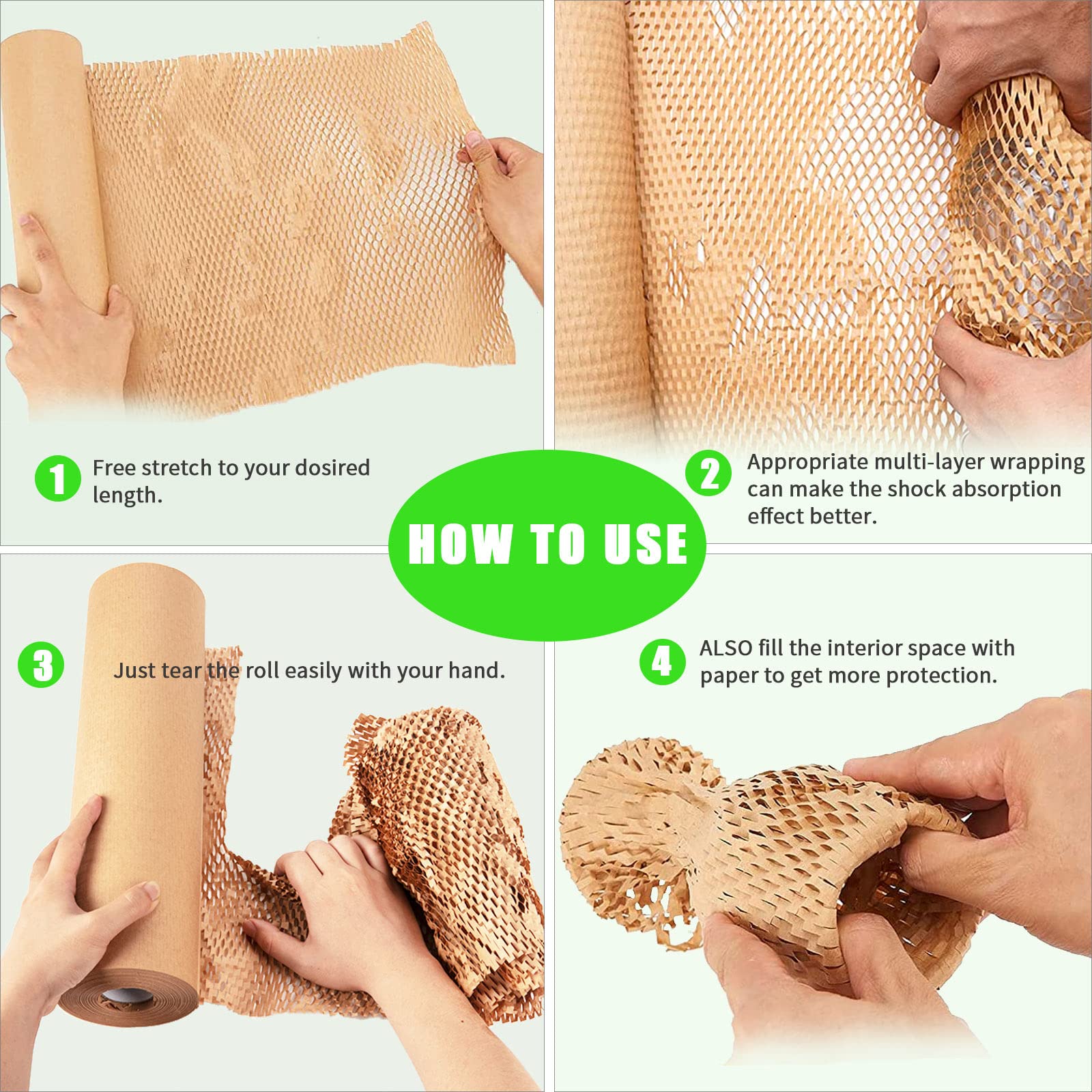 HOW TO USE

1 Free stretch to your dosired length.

2 Appropriate multi-layer wrapping can make the shock absorption effect better.

3 Just tear the roll easily with your hand.

4 ALSO fill the interior space with paper to get more protection.