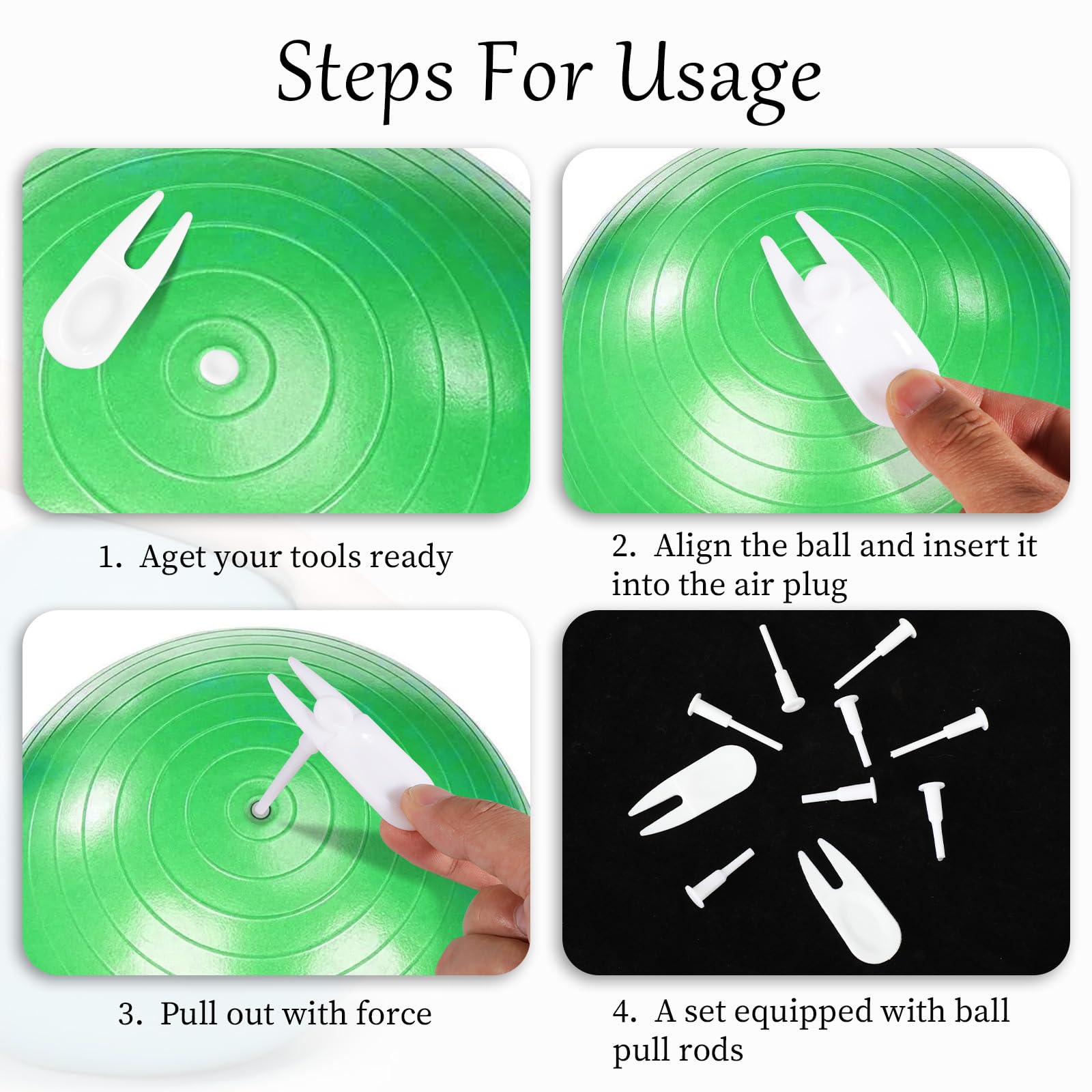 Steps For Usage

1. Aget your tools ready

2. Align the ball and insert it into the air plug

3. Pull out with force

4. A set equipped with ball pull rods