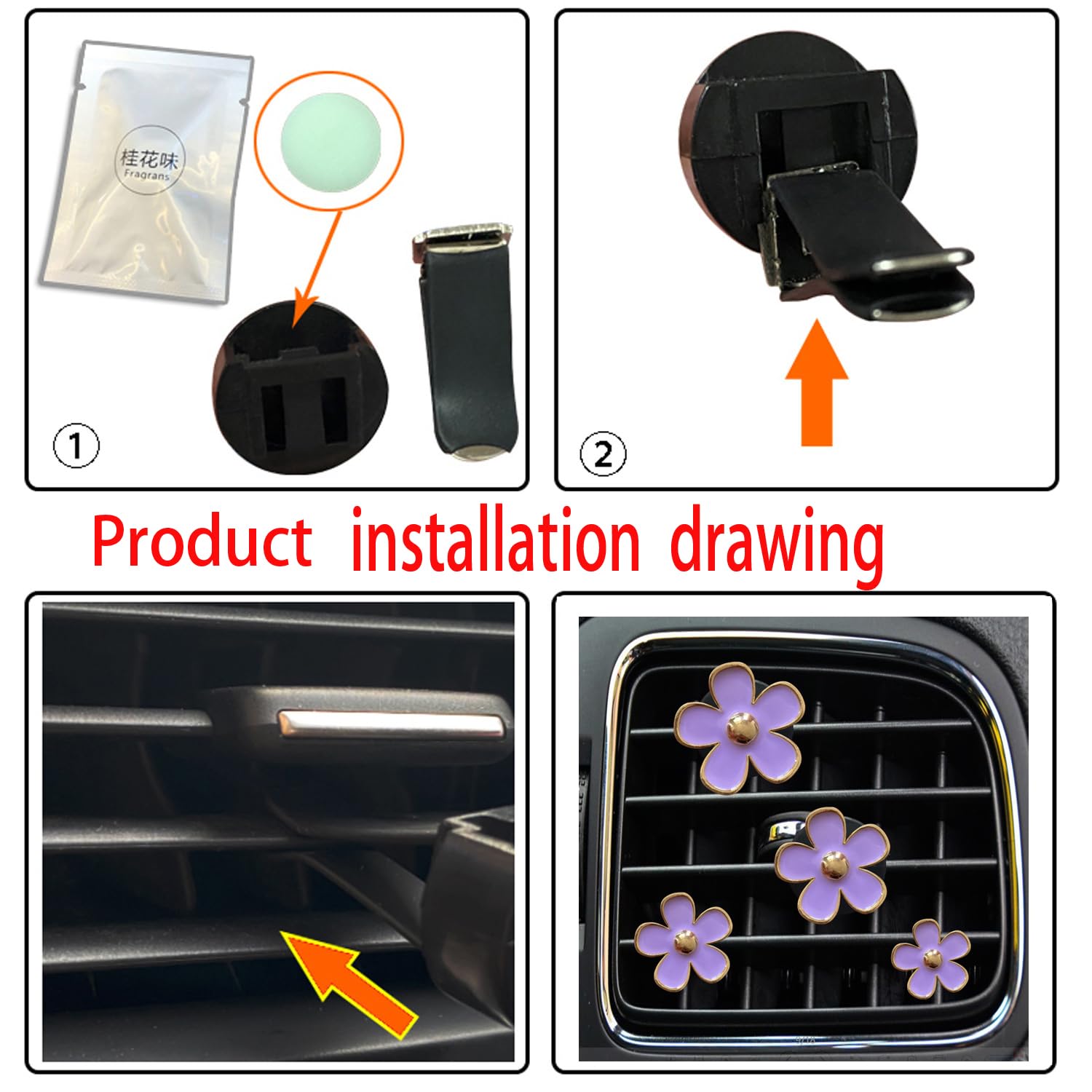 桂花味
Fragrans

①

②

Product installation drawing