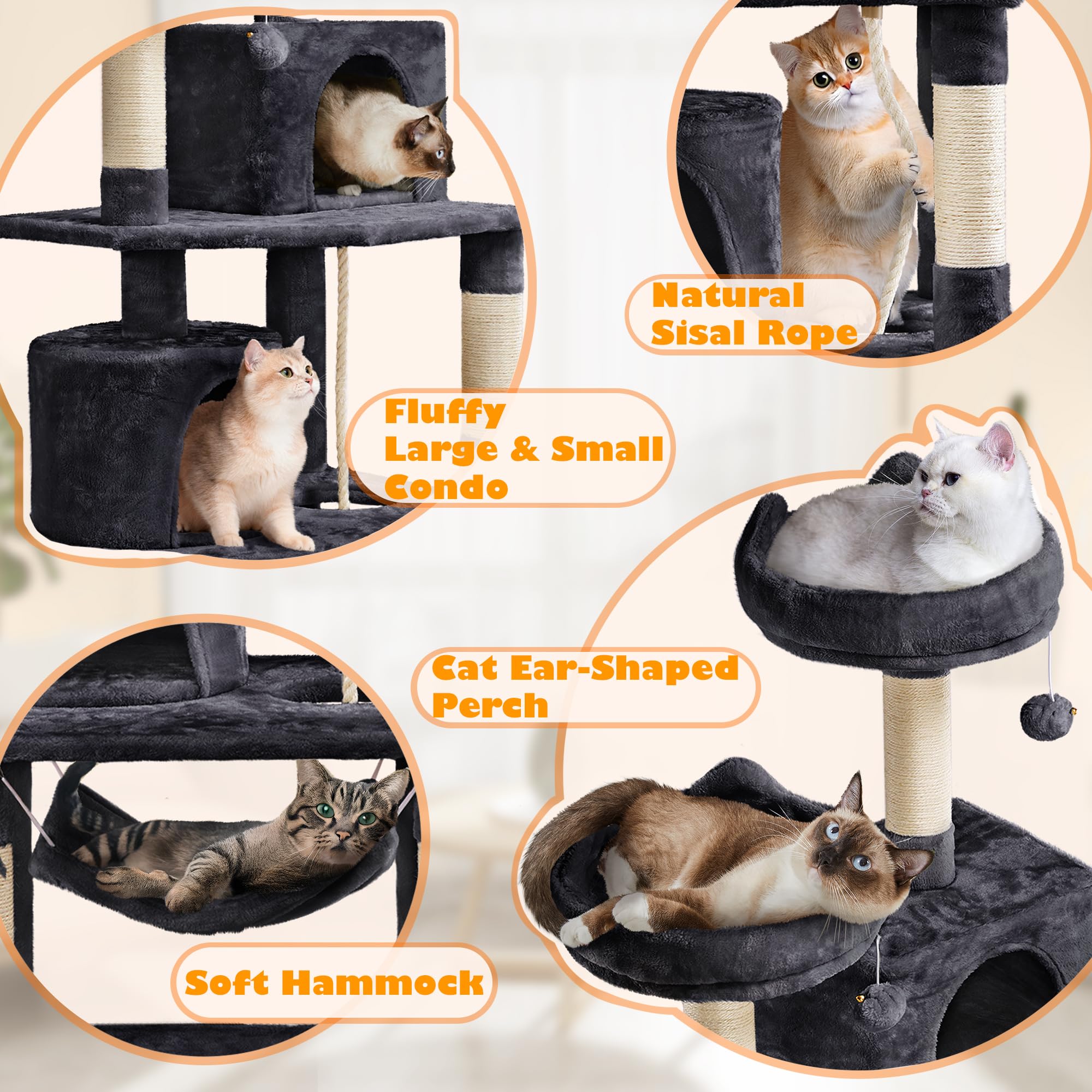 Natural Sisal Rope

Fluffy Large & Small Condo

Cat Ear-Shaped Perch

Soft Hammock