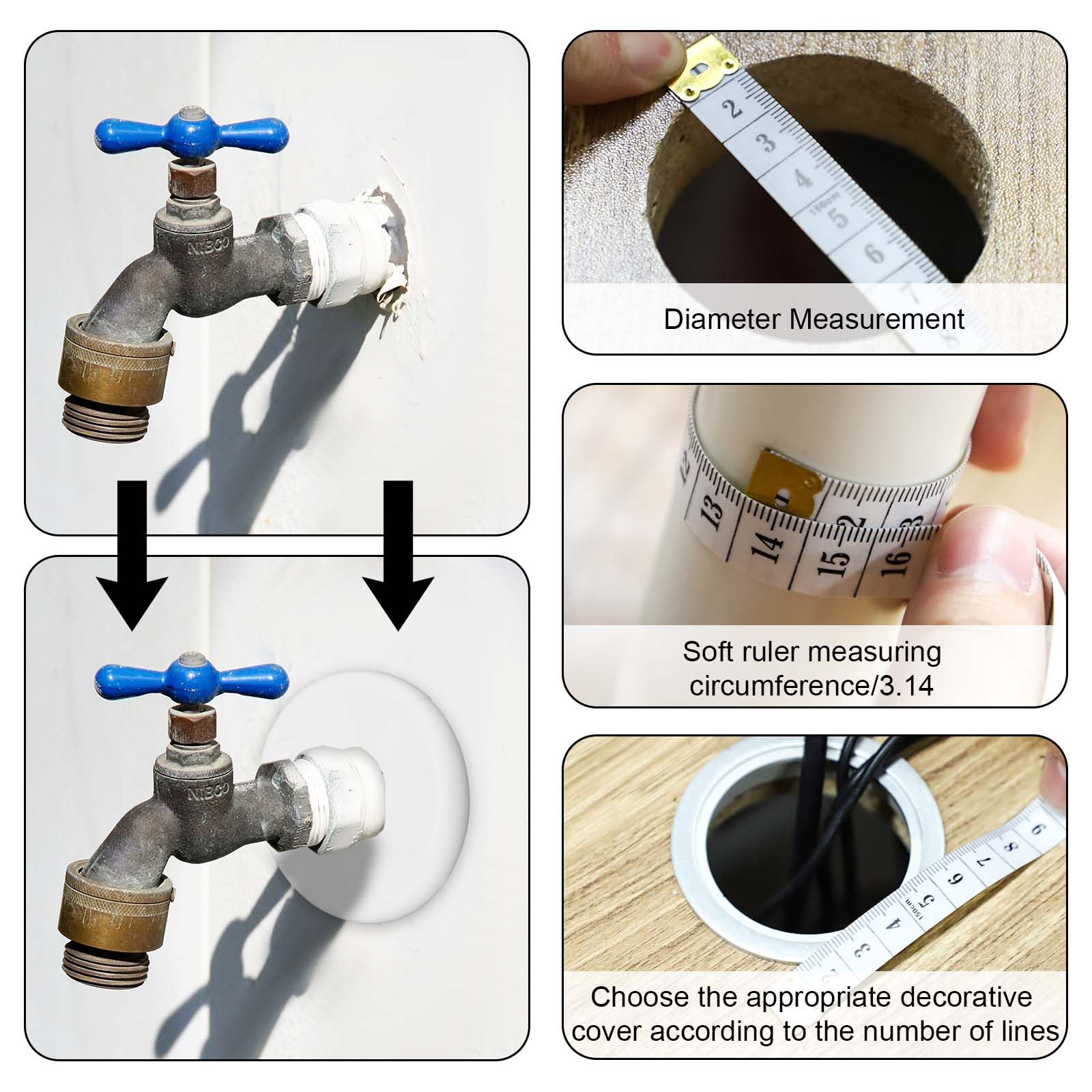 NIBCO

NIBCO

2 3 4 150cm 5 6 7 8

Diameter Measurement

12 13 14 15 16 2 3

Soft ruler measuring circumference/3.14

2 3 4 150cm 5 6 7 8 9

Choose the appropriate decorative cover according to the number of lines