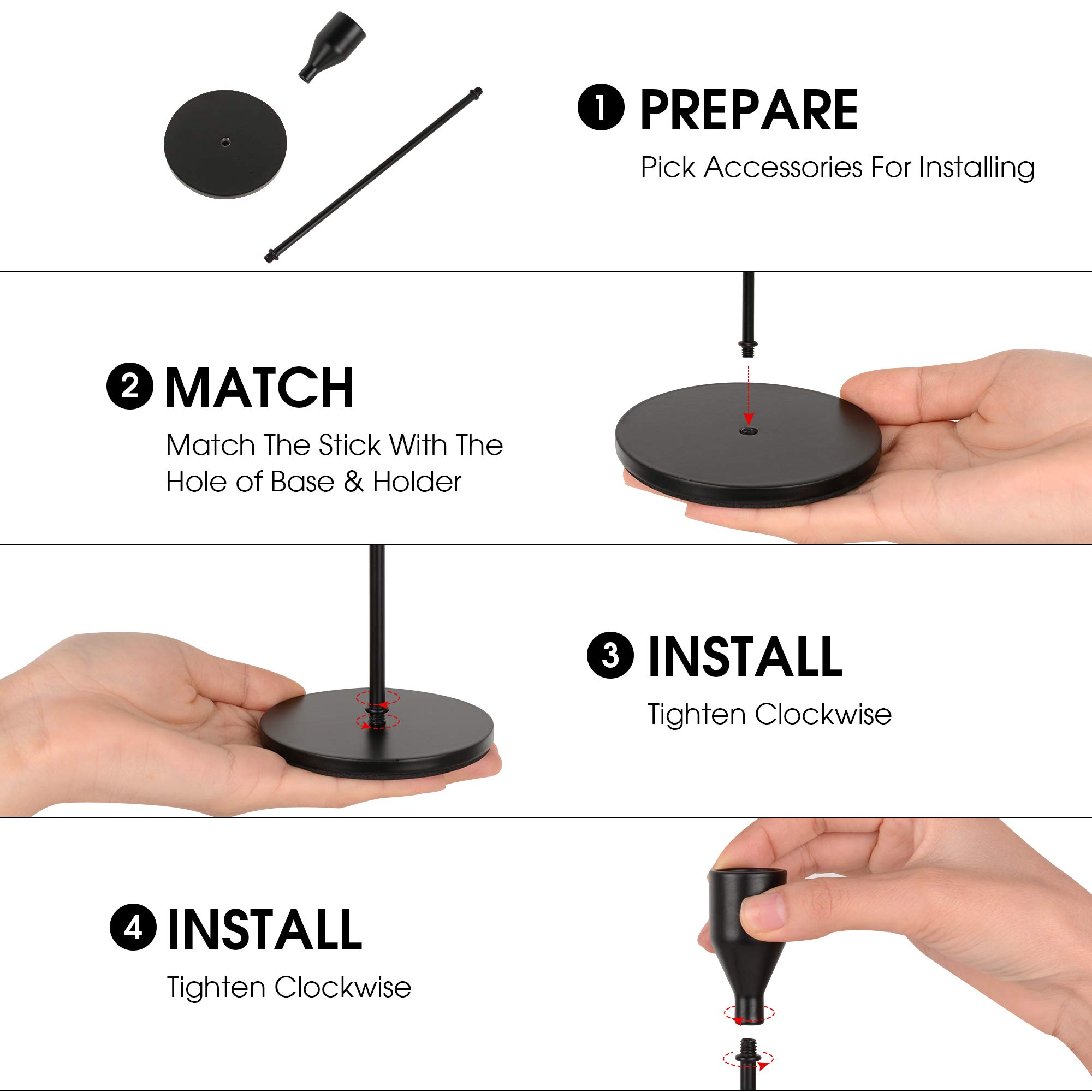 ❶ PREPARE
Pick Accessories For Installing

❷ MATCH
Match The Stick With The Hole of Base & Holder

❸ INSTALL
Tighten Clockwise

❹ INSTALL
Tighten Clockwise