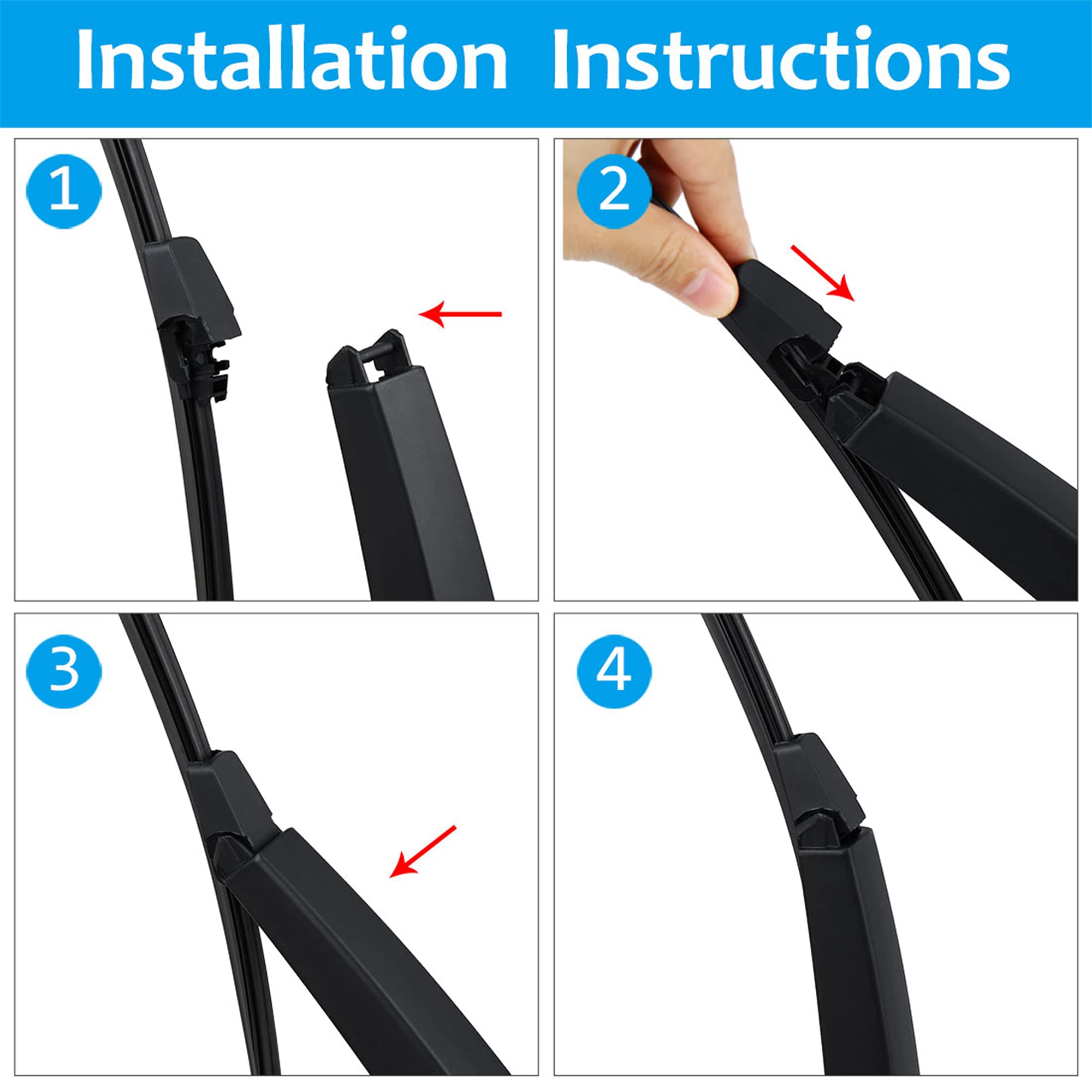 Installation Instructions

1

2

3

4