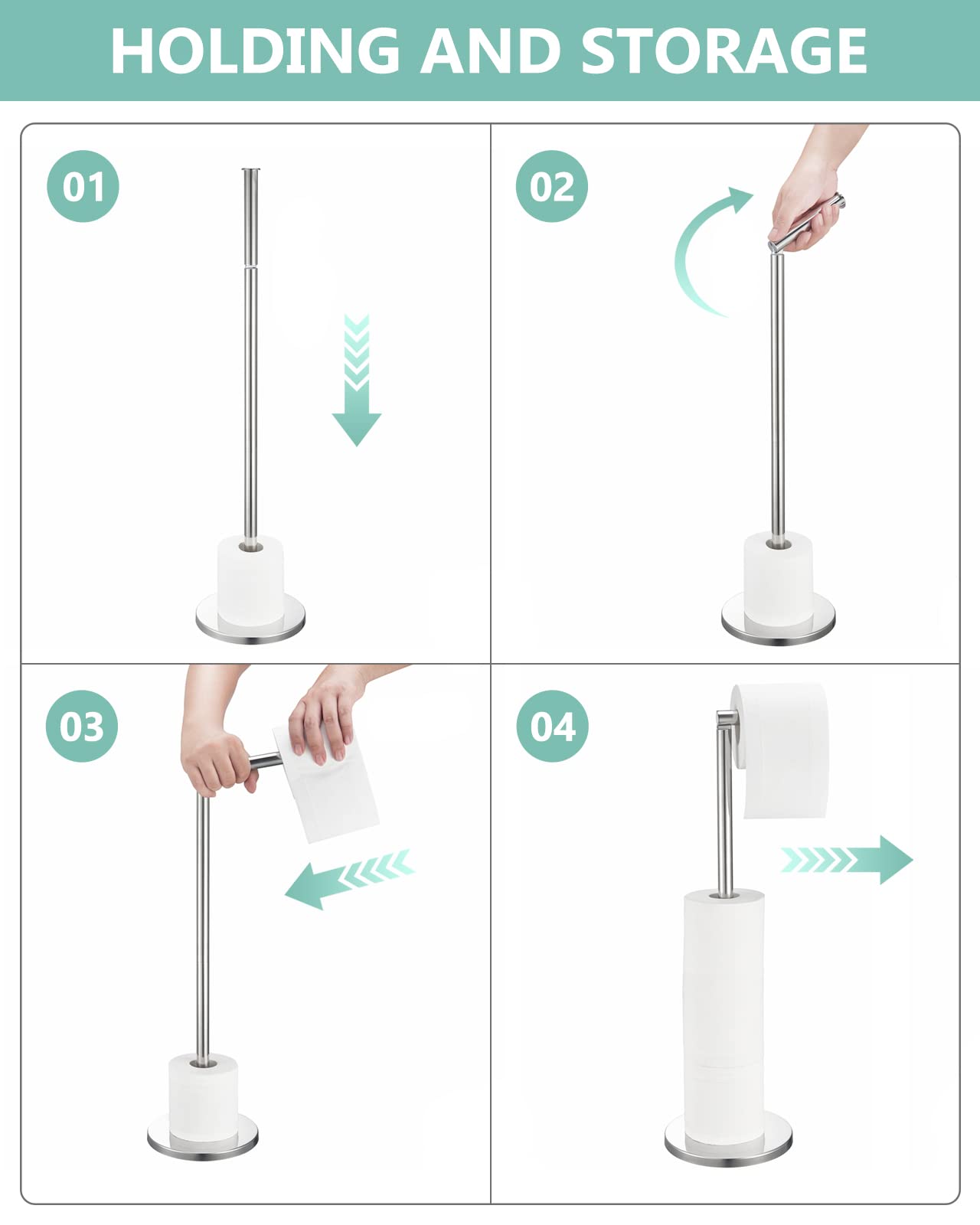 HOLDING AND STORAGE

01

02

03

04