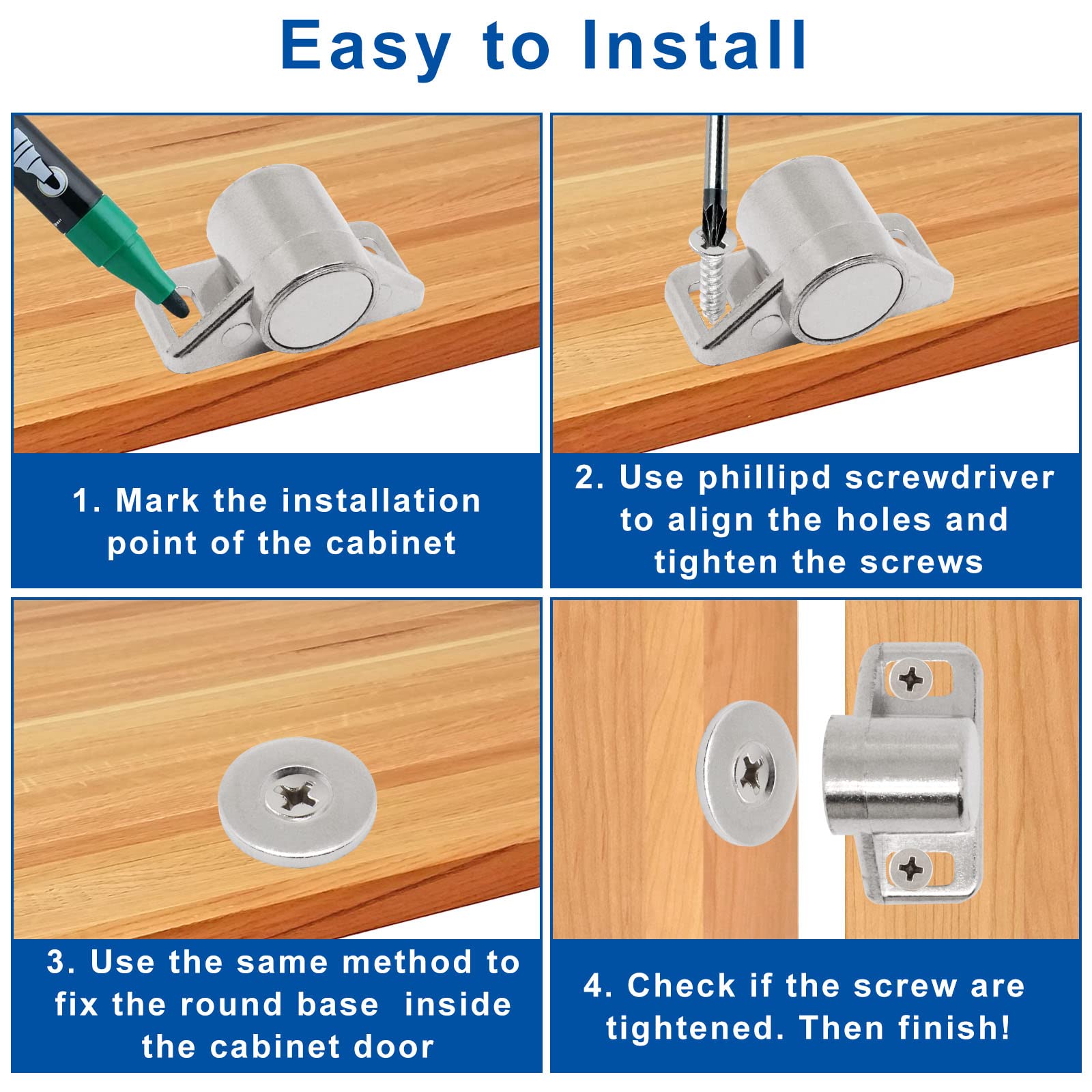 Easy to Install

1. Mark the installation point of the cabinet

2. Use phillipd screwdriver to align the holes and tighten the screws

3. Use the same method to fix the round base inside the cabinet door

4. Check if the screw are tightened. Then finish!