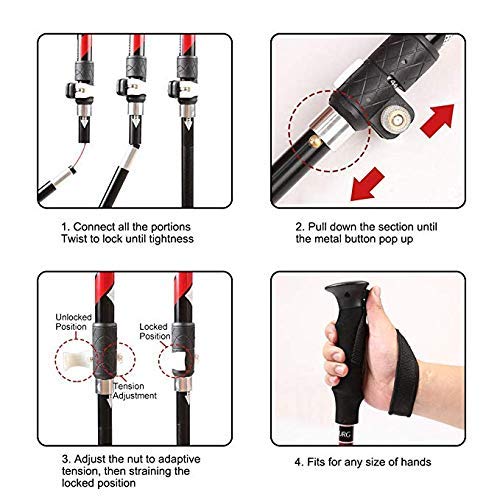 1. Connect all the portions
Twist to lock until tightness

2. Pull down the section until
the metal button pop up

Unlocked Position

Locked Position

Tension Adjustment

3. Adjust the nut to adaptive tension, then straining the locked position

4. Fits for any size of hands