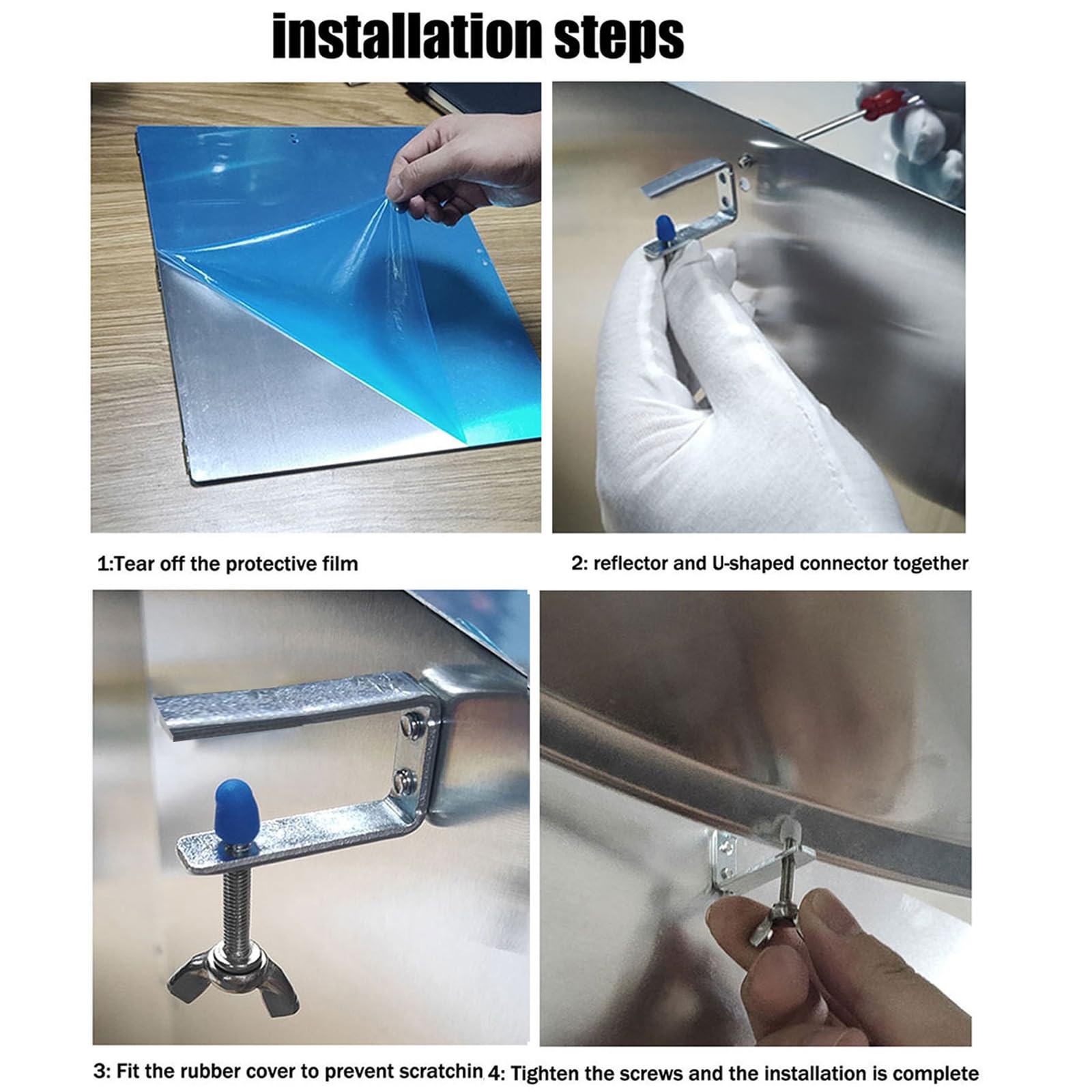 installation steps

1:Tear off the protective film

2: reflector and U-shaped connector together

3: Fit the rubber cover to prevent scratchin

4: Tighten the screws and the installation is complete