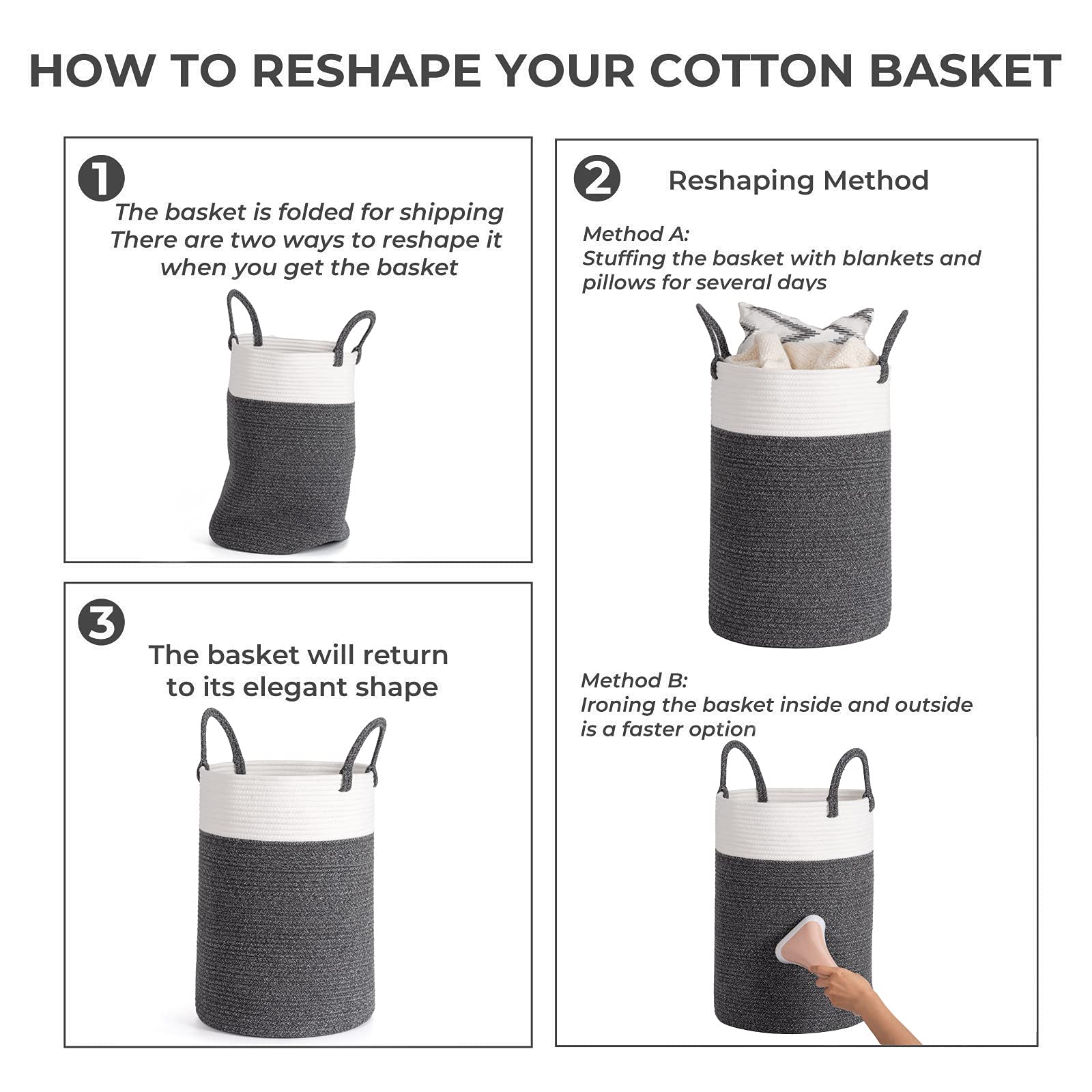 HOW TO RESHAPE YOUR COTTON BASKET

1

The basket is folded for shipping
There are two ways to reshape it
when you get the basket

3

The basket will return
to its elegant shape

2

Reshaping Method

Method A:
Stuffing the basket with blankets and pillows for several days

Method B:
Ironing the basket inside and outside is a faster option