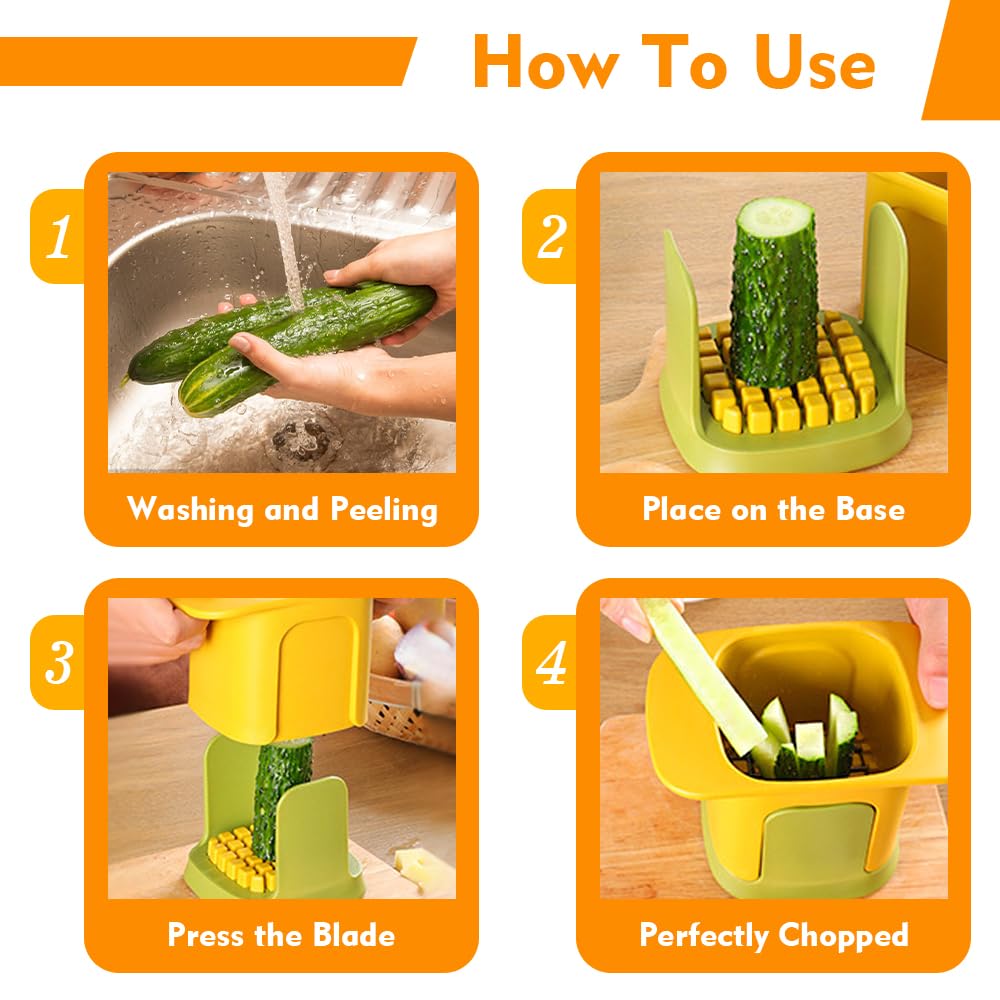 How To Use

1

Washing and Peeling

2

Place on the Base

3

Press the Blade

4

Perfectly Chopped