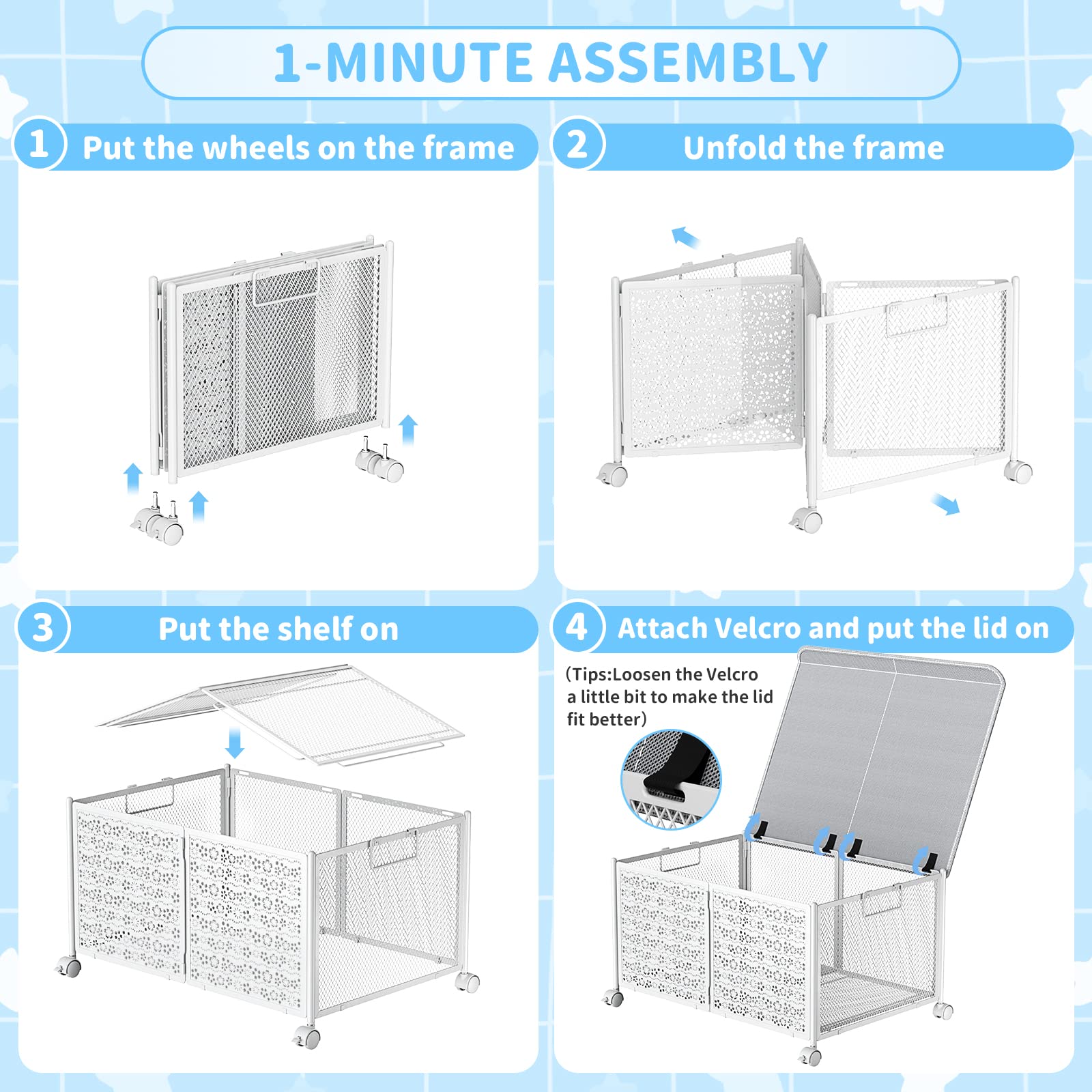 1-MINUTE ASSEMBLY

1 Put the wheels on the frame

2 Unfold the frame

3 Put the shelf on

4 Attach Velcro and put the lid on

(Tips:Loosen the Velcro a little bit to make the lid fit better)