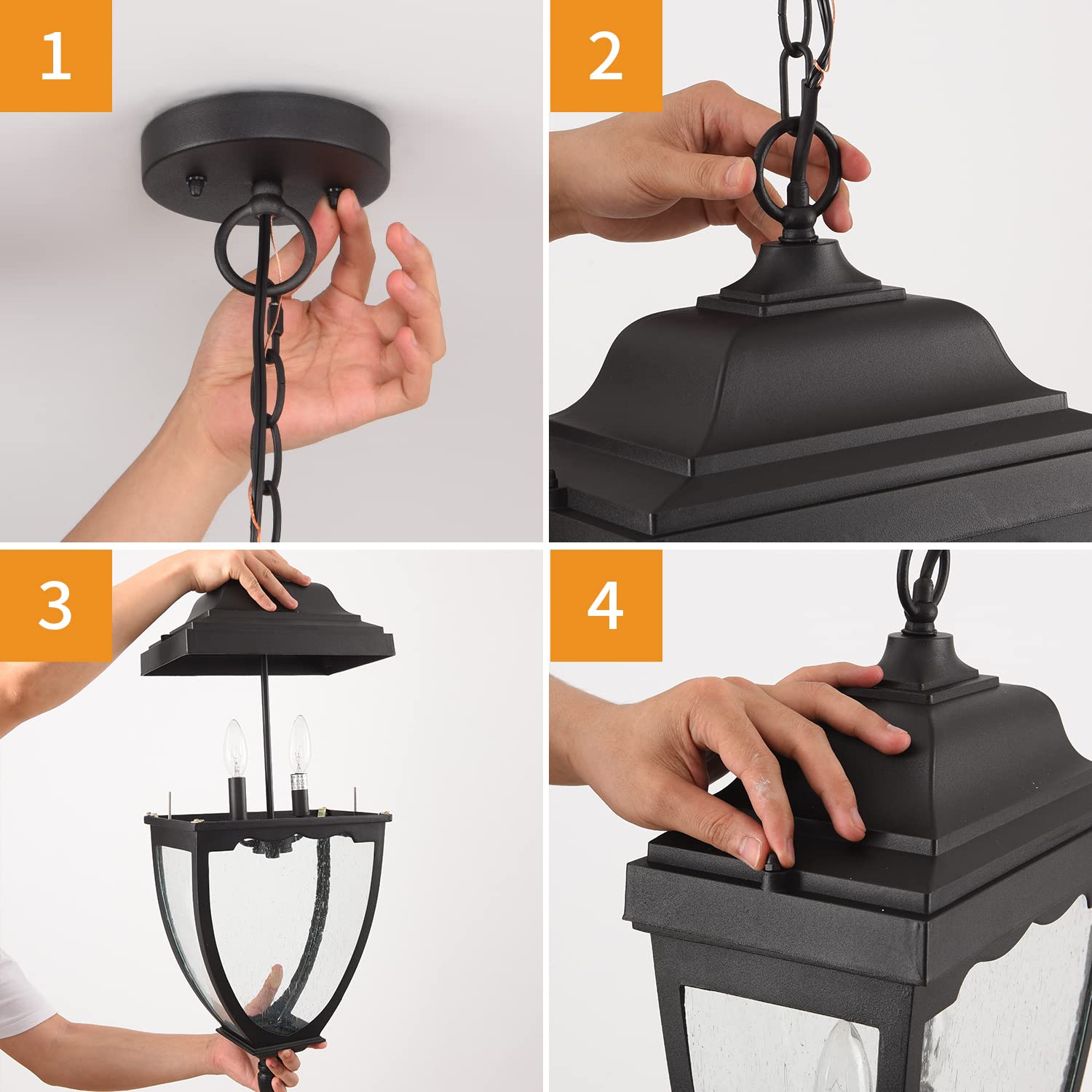 1

2

3

4