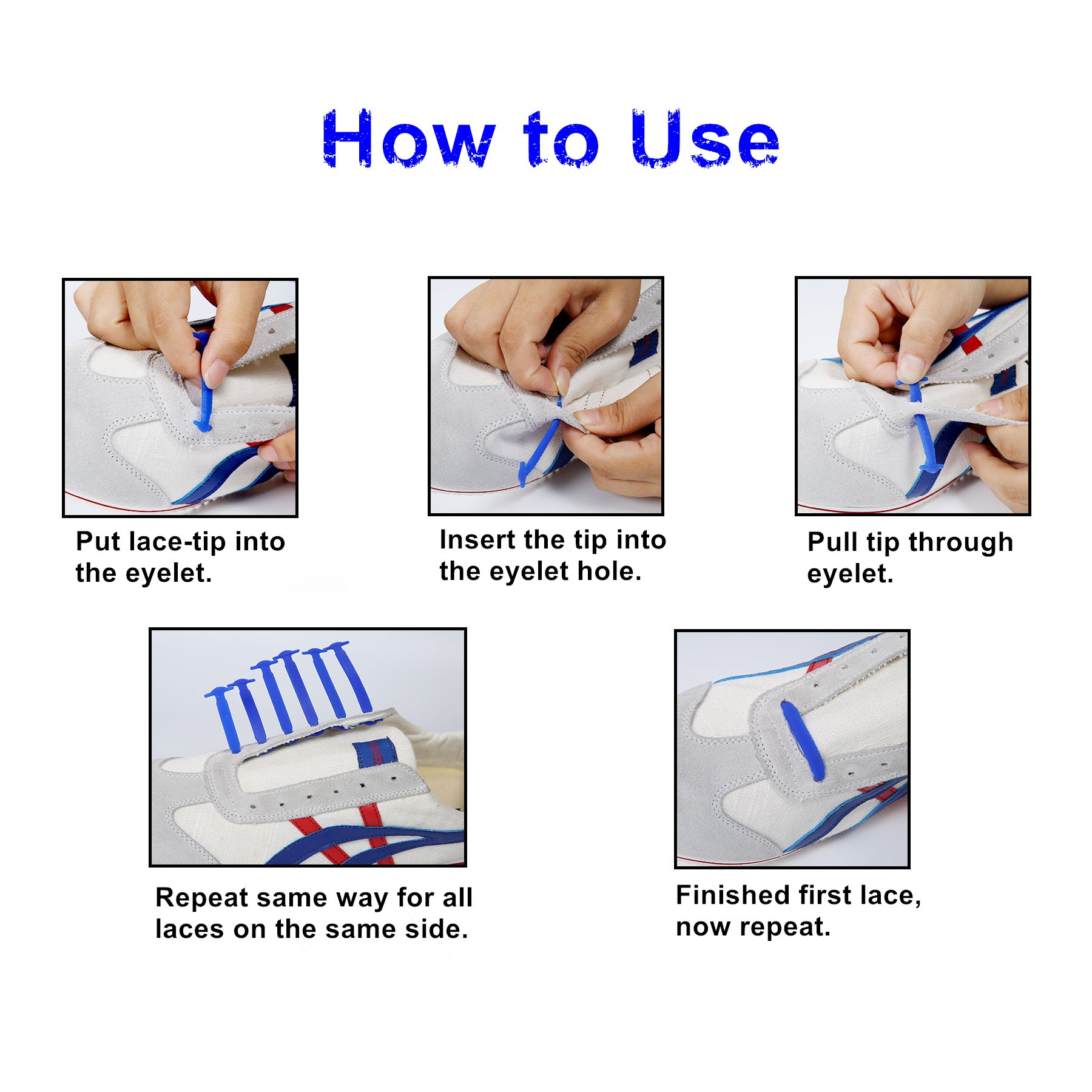 How to Use

Put lace-tip into the eyelet.

Insert the tip into the eyelet hole.

Pull tip through eyelet.

Repeat same way for all laces on the same side.

Finished first lace, now repeat.