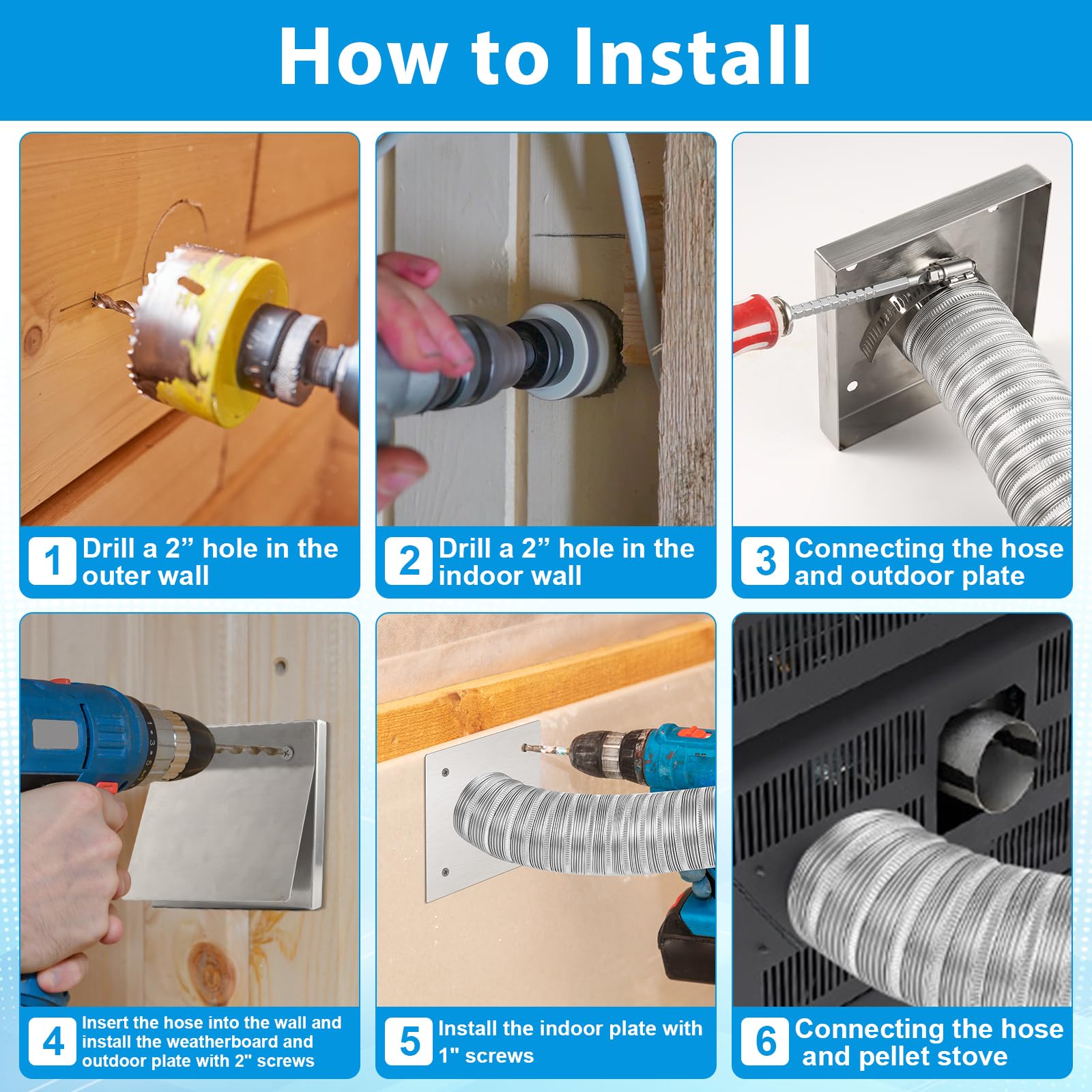 How to Install

1 Drill a 2” hole in the outer wall

2 Drill a 2” hole in the indoor wall

3 Connecting the hose and outdoor plate

4 Insert the hose into the wall and install the weatherboard and outdoor plate with 2" screws

5 Install the indoor plate with 1" screws

6 Connecting the hose and pellet stove