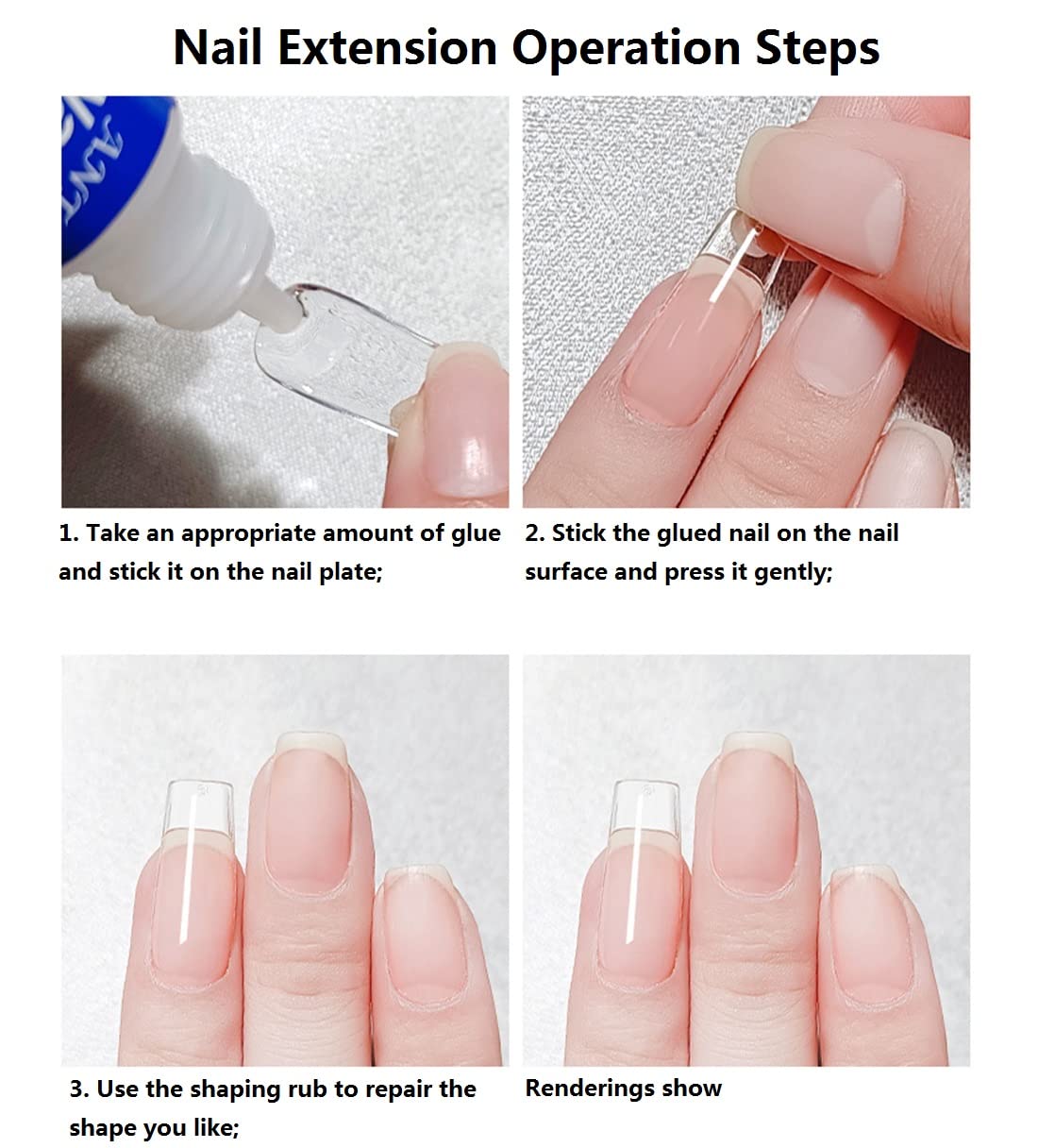 Nail Extension Operation Steps

ANT

1. Take an appropriate amount of glue and stick it on the nail plate;

2. Stick the glued nail on the nail surface and press it gently;

3. Use the shaping rub to repair the shape you like;

Renderings show