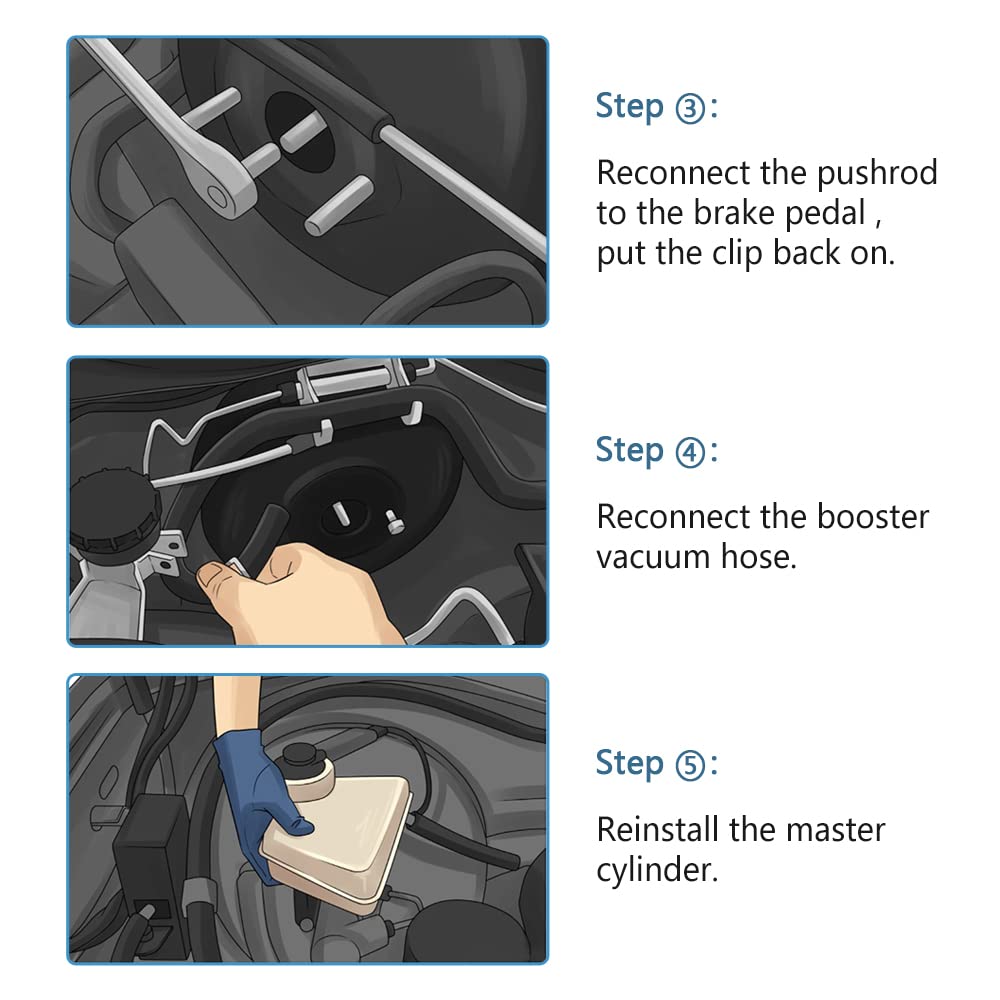 Step ③:

Reconnect the pushrod to the brake pedal , put the clip back on.

Step ④:

Reconnect the booster vacuum hose.

Step ⑤:

Reinstall the master cylinder.