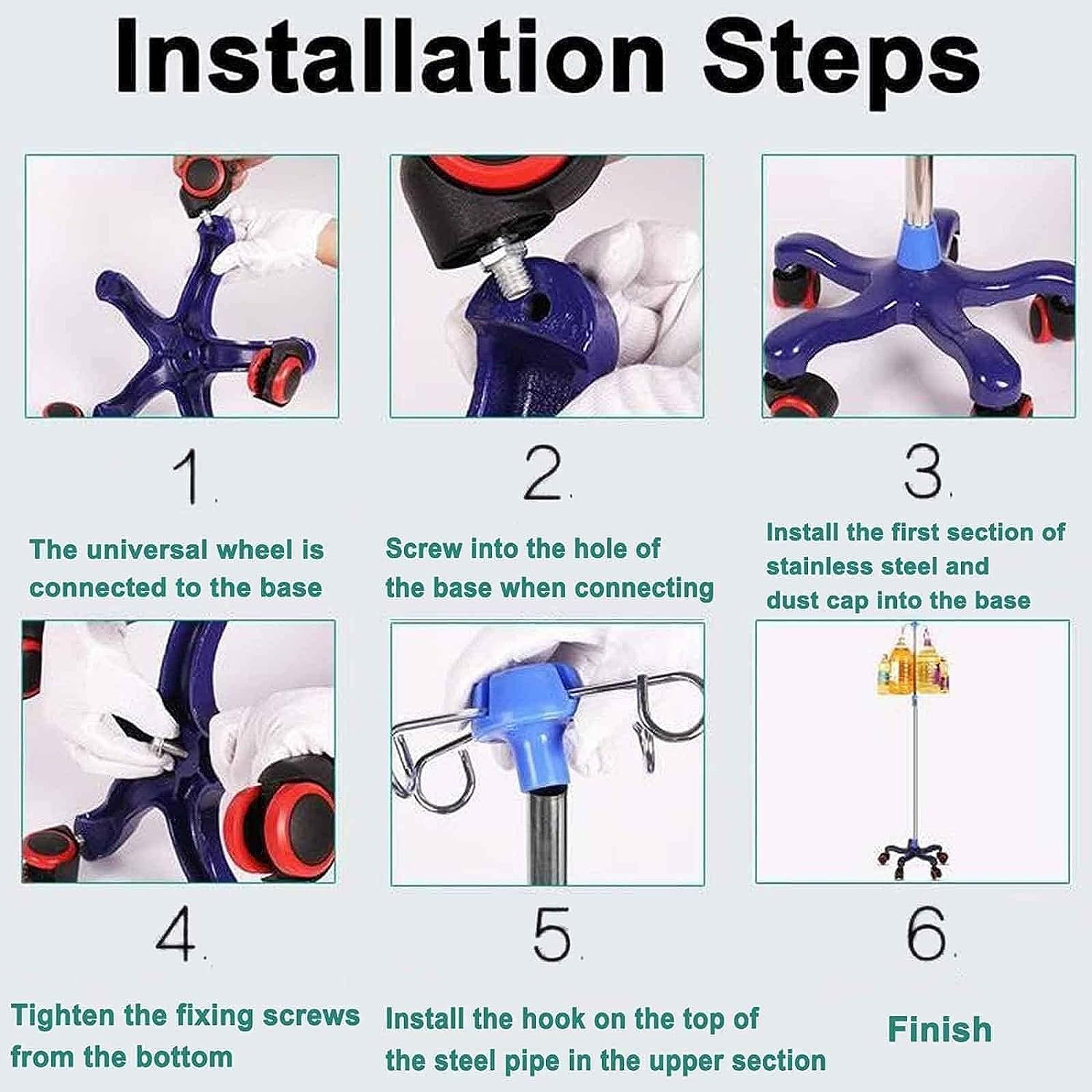 Installation Steps

1.

The universal wheel is connected to the base

2.

Screw into the hole of the base when connecting

3.

Install the first section of stainless steel and dust cap into the base

4.

Tighten the fixing screws from the bottom

5.

Install the hook on the top of the steel pipe in the upper section

6.

Finish