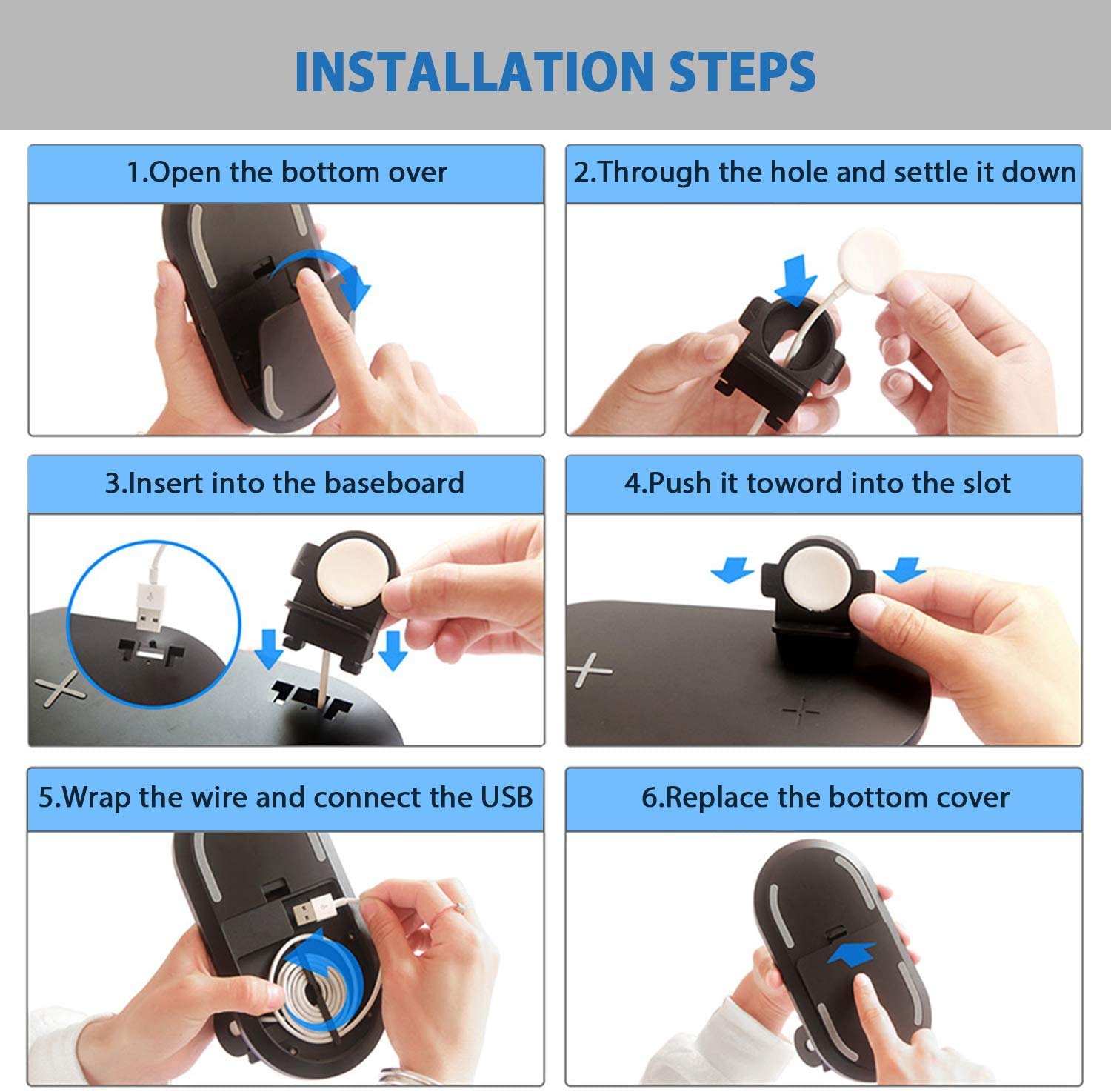 INSTALLATION STEPS

1.Open the bottom over

2.Through the hole and settle it down

3.Insert into the baseboard

4.Push it toword into the slot

5.Wrap the wire and connect the USB

6.Replace the bottom cover