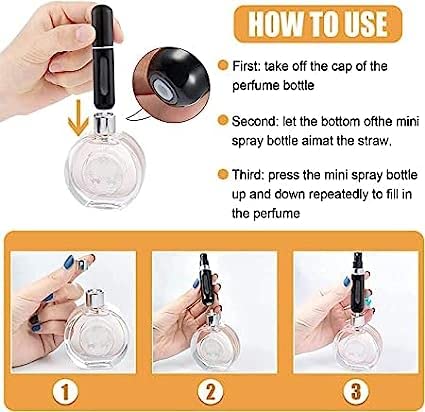 HOW TO USE

First: take off the cap of the perfume bottle

Second: let the bottom ofthe mini spray bottle aimat the straw.

Third: press the mini spray bottle up and down repeatedly to fill in the perfume

1

2

3