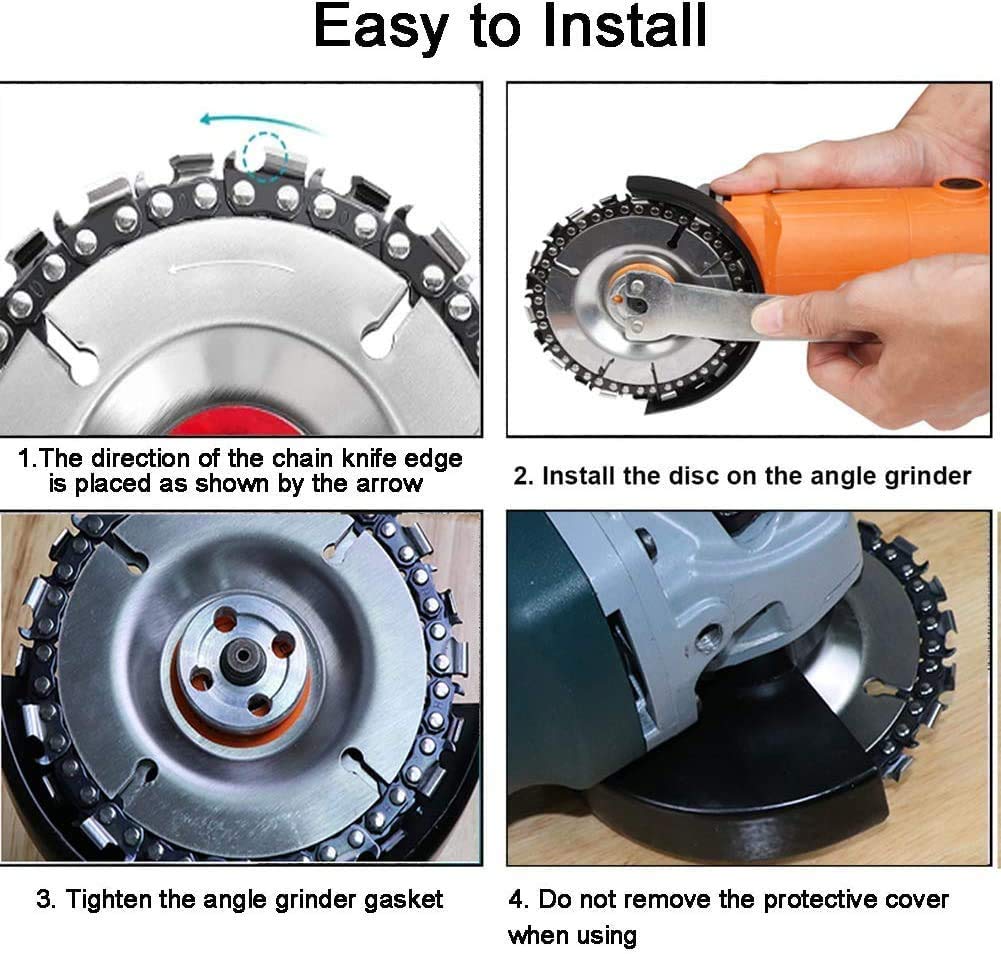 Easy to Install

1.The direction of the chain knife edge is placed as shown by the arrow

2. Install the disc on the angle grinder

3. Tighten the angle grinder gasket

4. Do not remove the protective cover when using