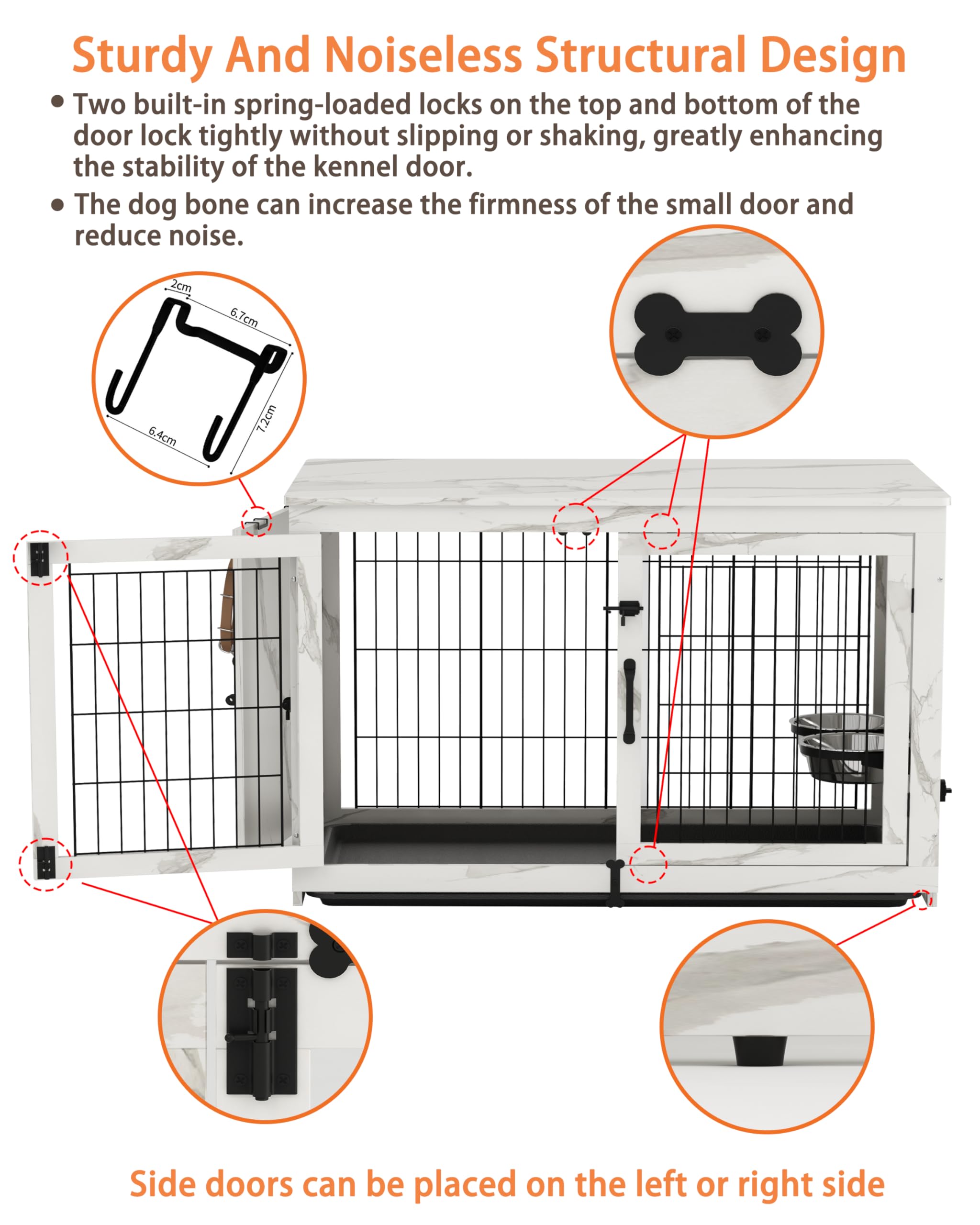 Sturdy And Noiseless Structural Design

• Two built-in spring-loaded locks on the top and bottom of the door lock tightly without slipping or shaking, greatly enhancing the stability of the kennel door.

• The dog bone can increase the firmness of the small door and reduce noise.

2cm
6.7cm
7.2cm
6.4cm

Side doors can be placed on the left or right side