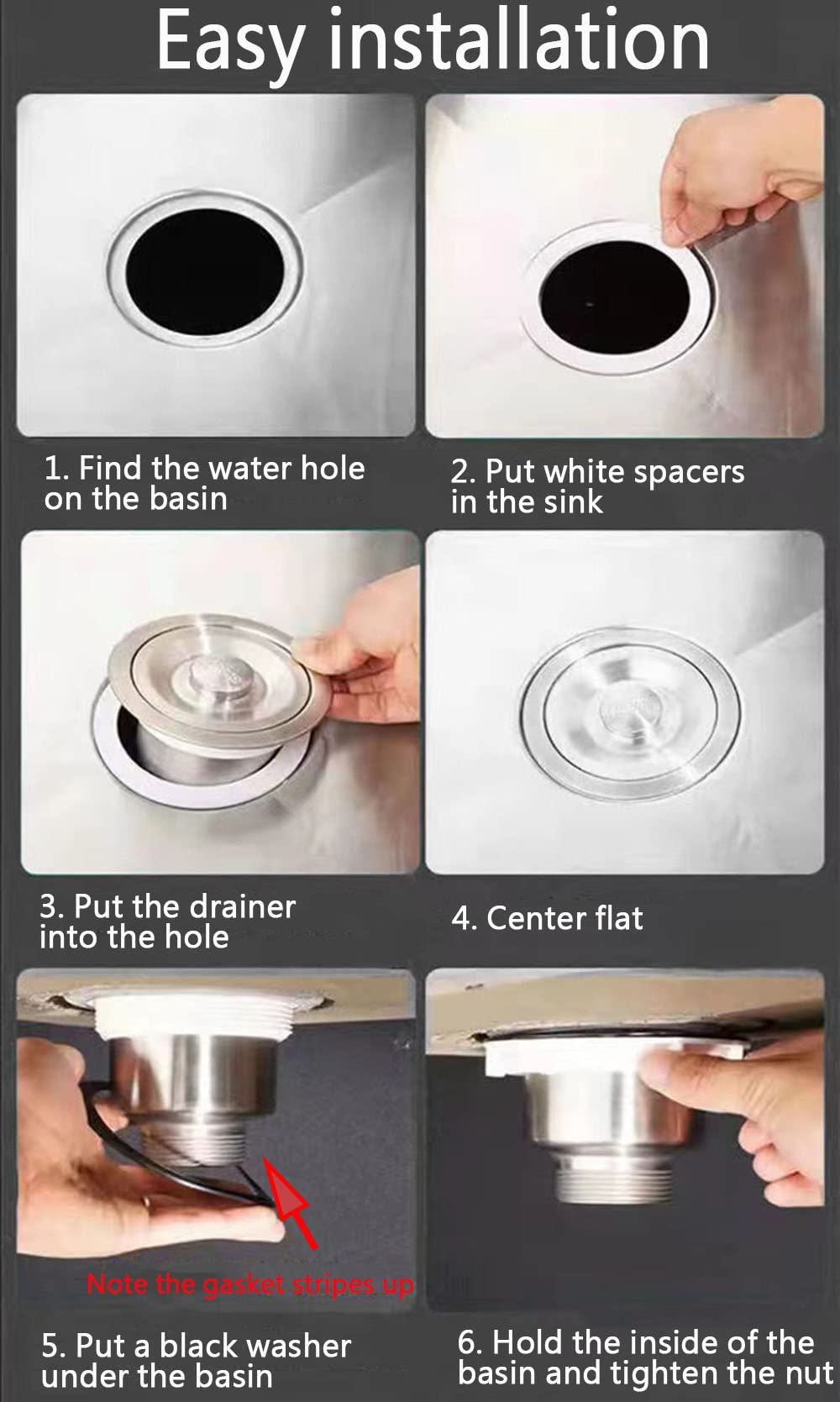 Easy installation

1. Find the water hole on the basin

2. Put white spacers in the sink

3. Put the drainer into the hole

4. Center flat

Note the gasket stripes up

5. Put a black washer under the basin

6. Hold the inside of the basin and tighten the nut