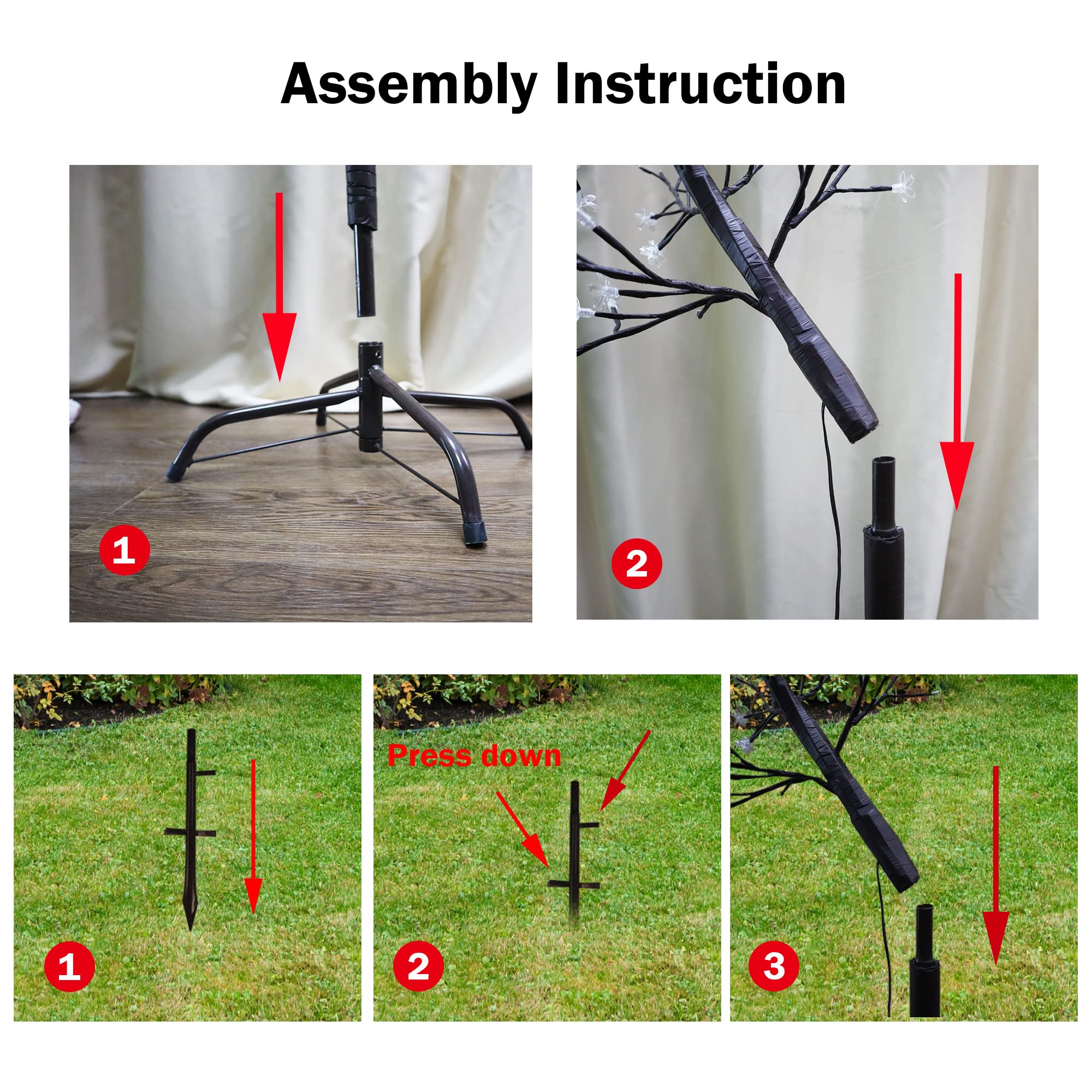 Assembly Instruction

1

2

1

Press down

2

3