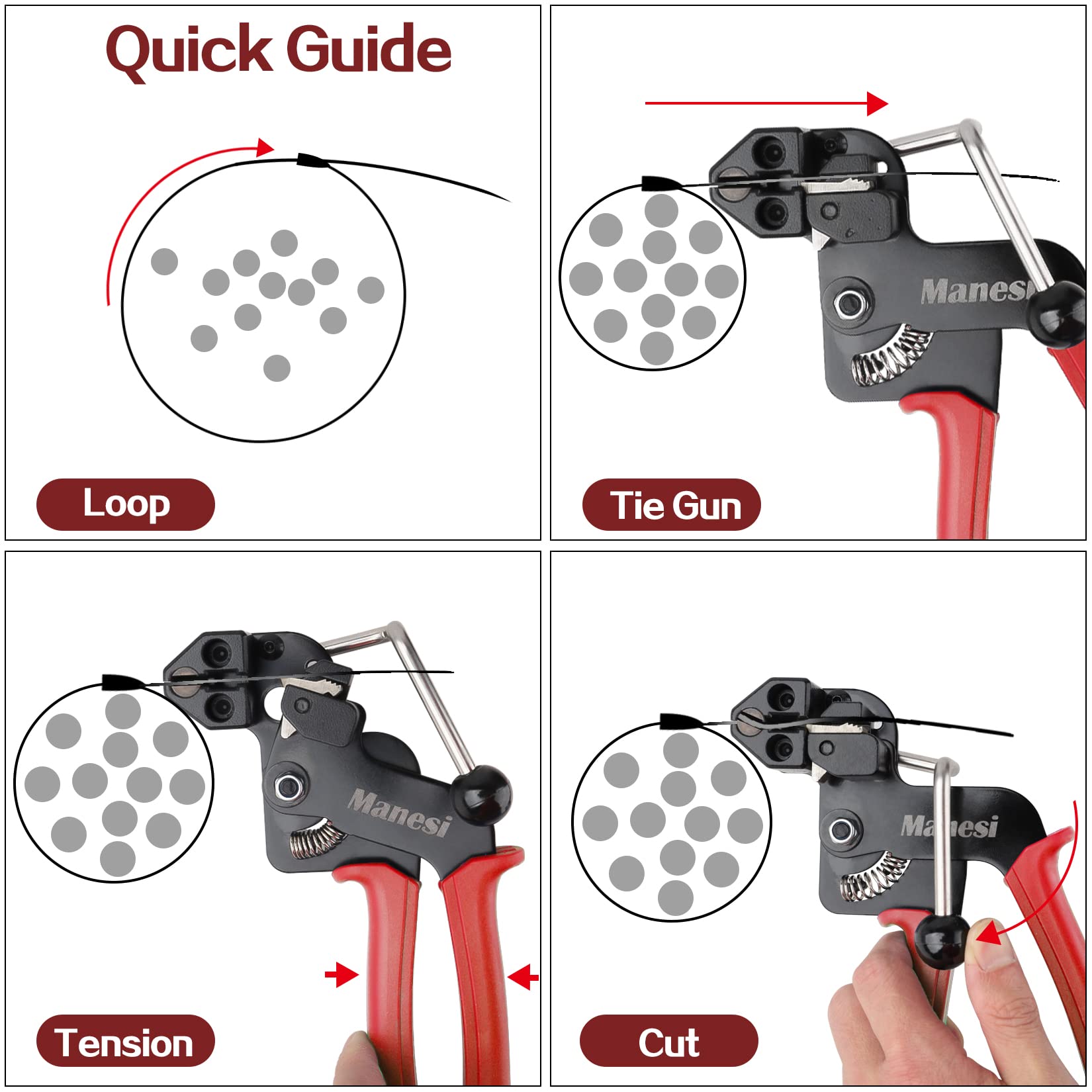 Quick Guide

Loop

Manesi

Tie Gun

Manesi

Tension

Manesi

Cut