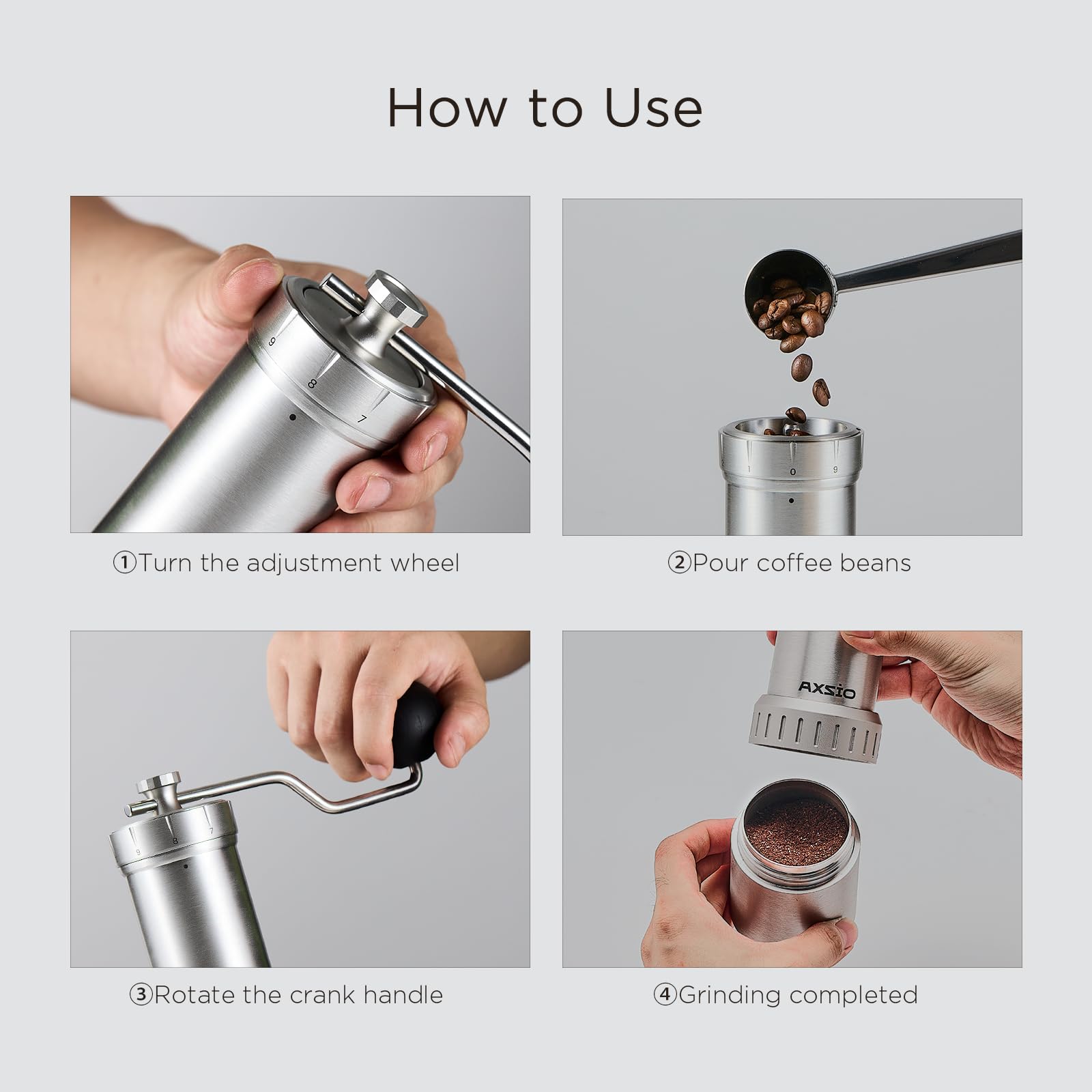 How to Use

9 8 7

①Turn the adjustment wheel

1 0 9

②Pour coffee beans

9 8 7

③Rotate the crank handle

AXSIO

④Grinding completed