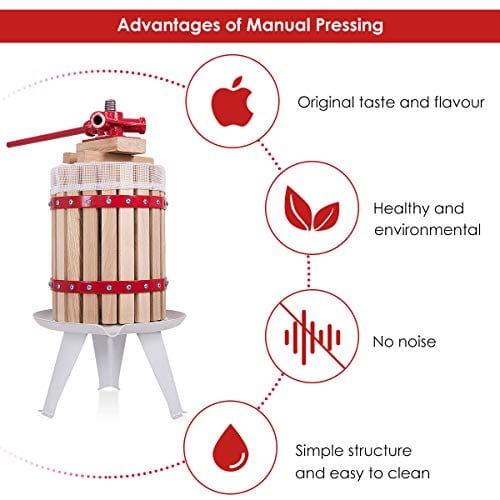 Advantages of Manual Pressing

Original taste and flavour

Healthy and environmental

No noise

Simple structure and easy to clean