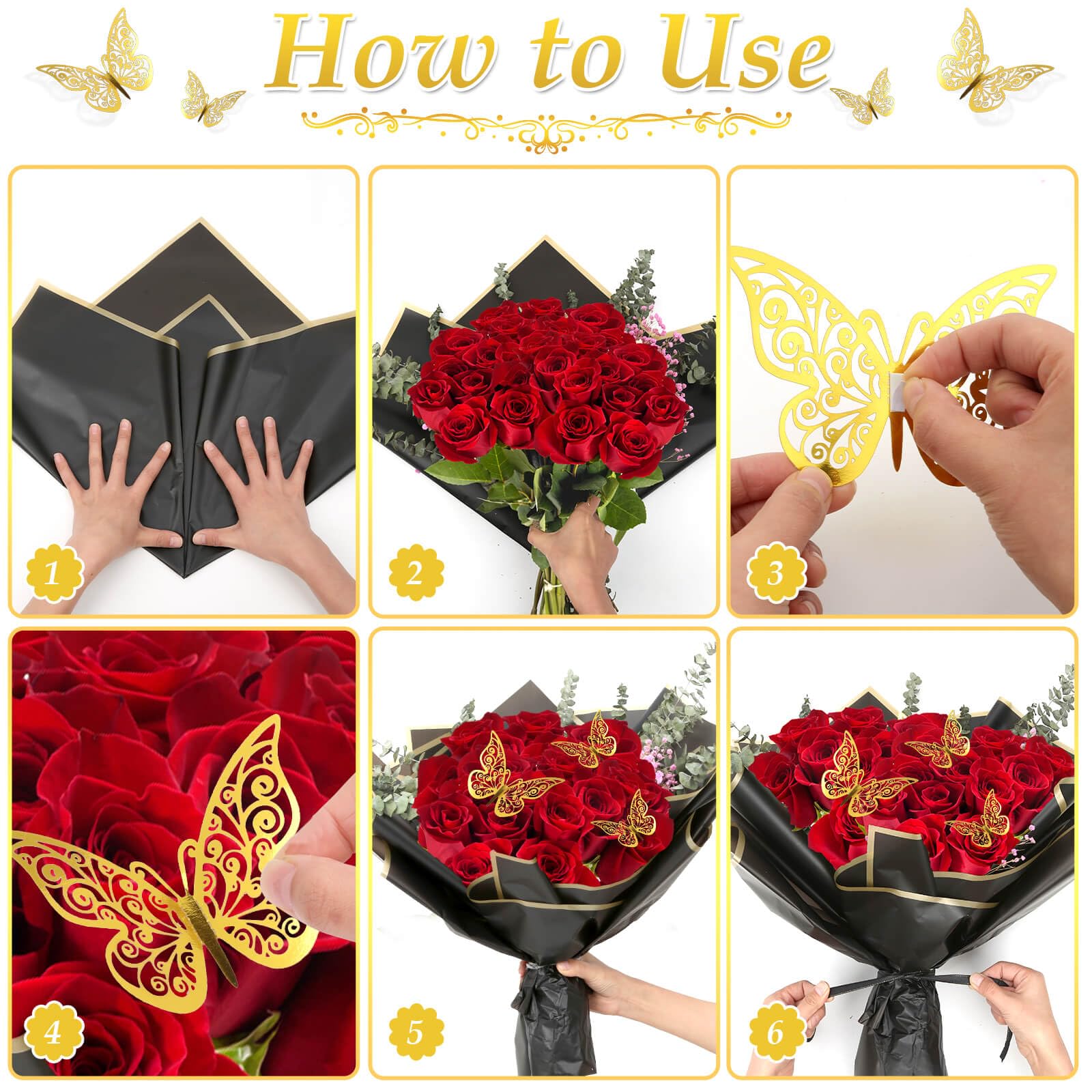 How to Use

1

2

3

4

5

6