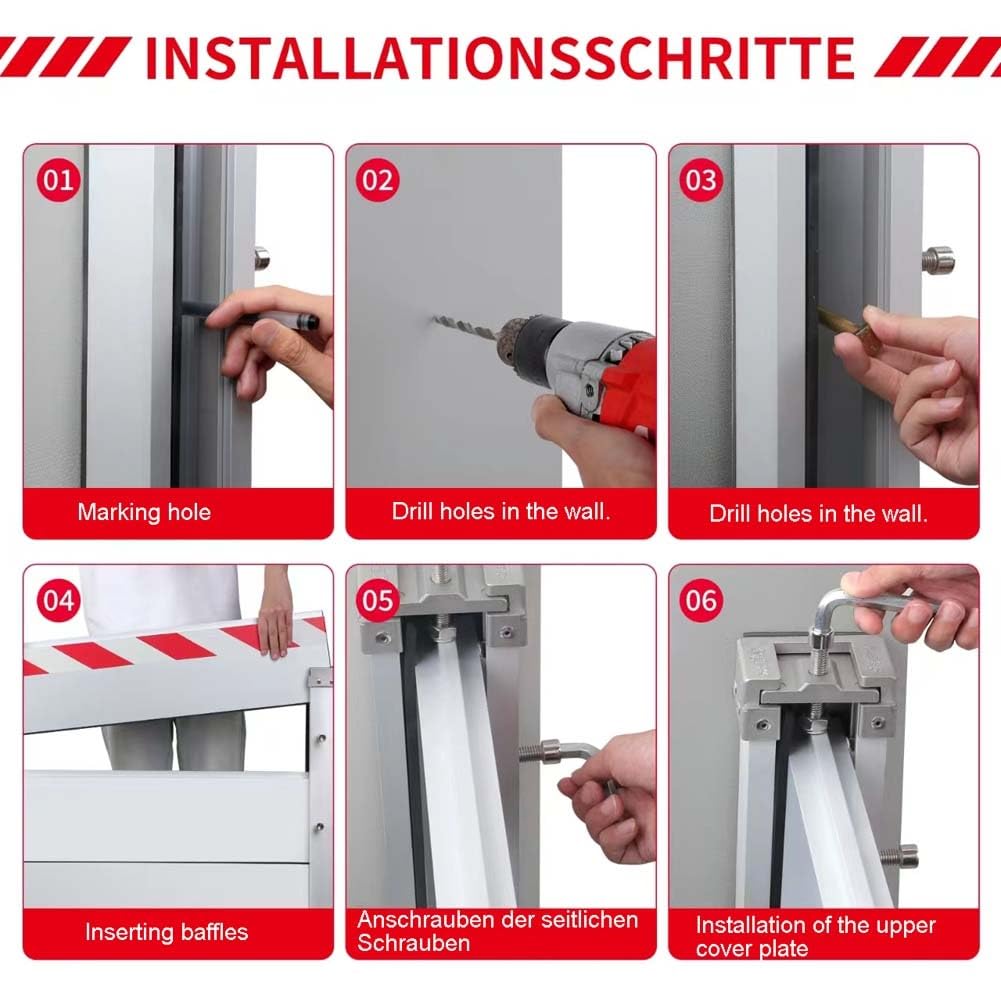 INSTALLATIONSSCHRITTE

01
Marking hole

02
Drill holes in the wall.

03
Drill holes in the wall.

04
Inserting baffles

05
Anschrauben der seitlichen Schrauben

06
Installation of the upper cover plate