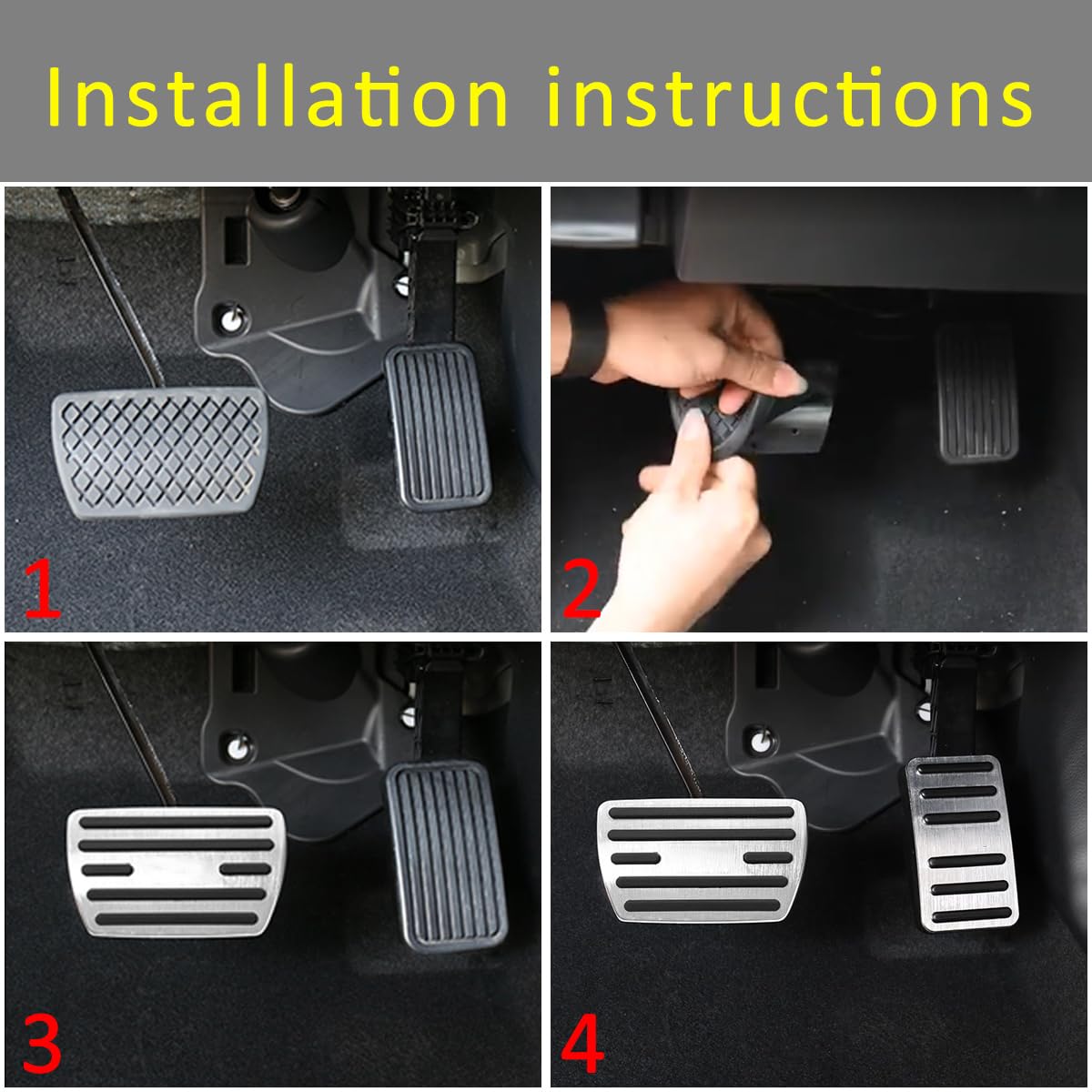 Installation instructions

1

2

3

4