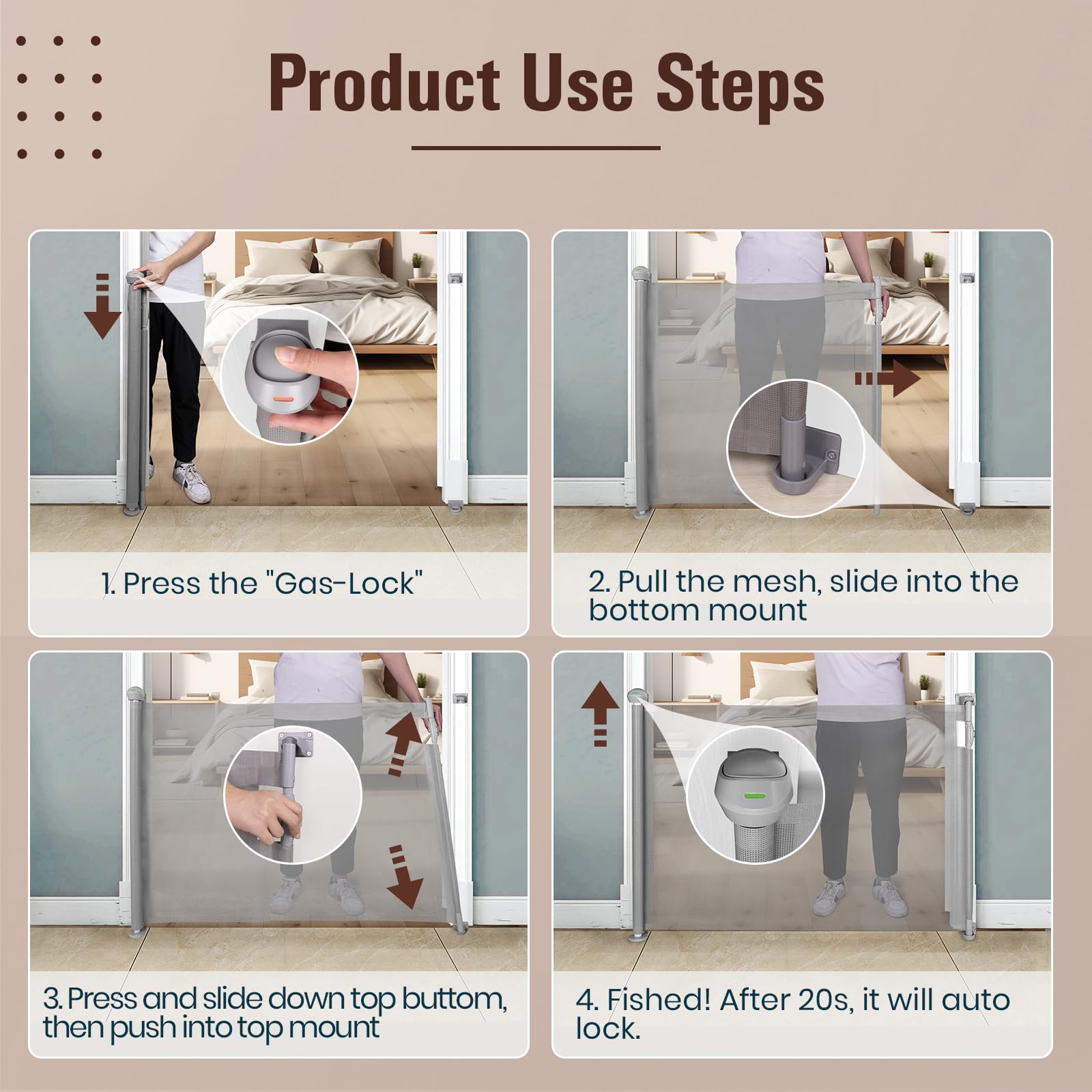 Product Use Steps

1. Press the "Gas-Lock"

2. Pull the mesh, slide into the bottom mount

3. Press and slide down top buttom, then push into top mount

4. Fished! After 20s, it will auto lock.