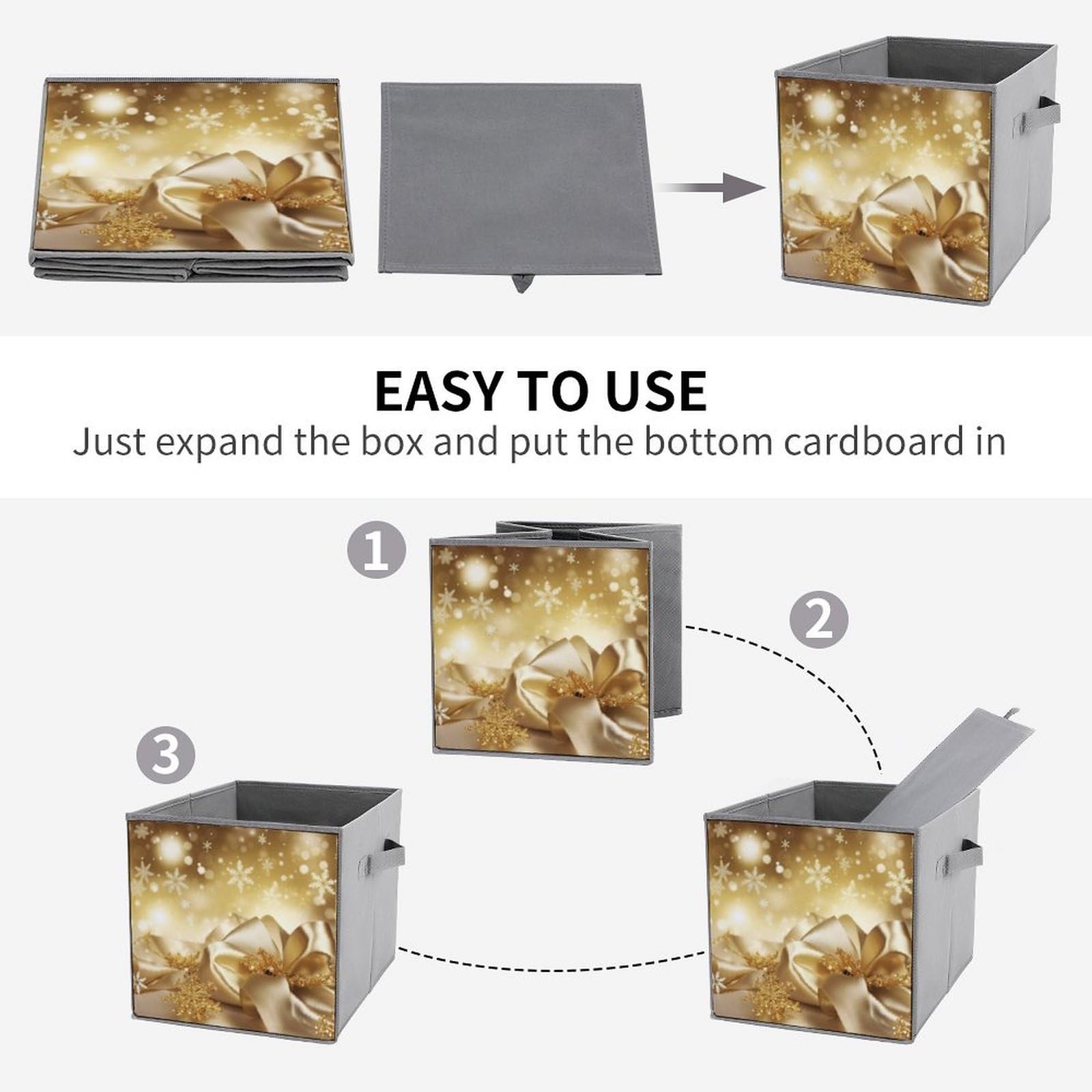 EASY TO USE

Just expand the box and put the bottom cardboard in

1

2

3