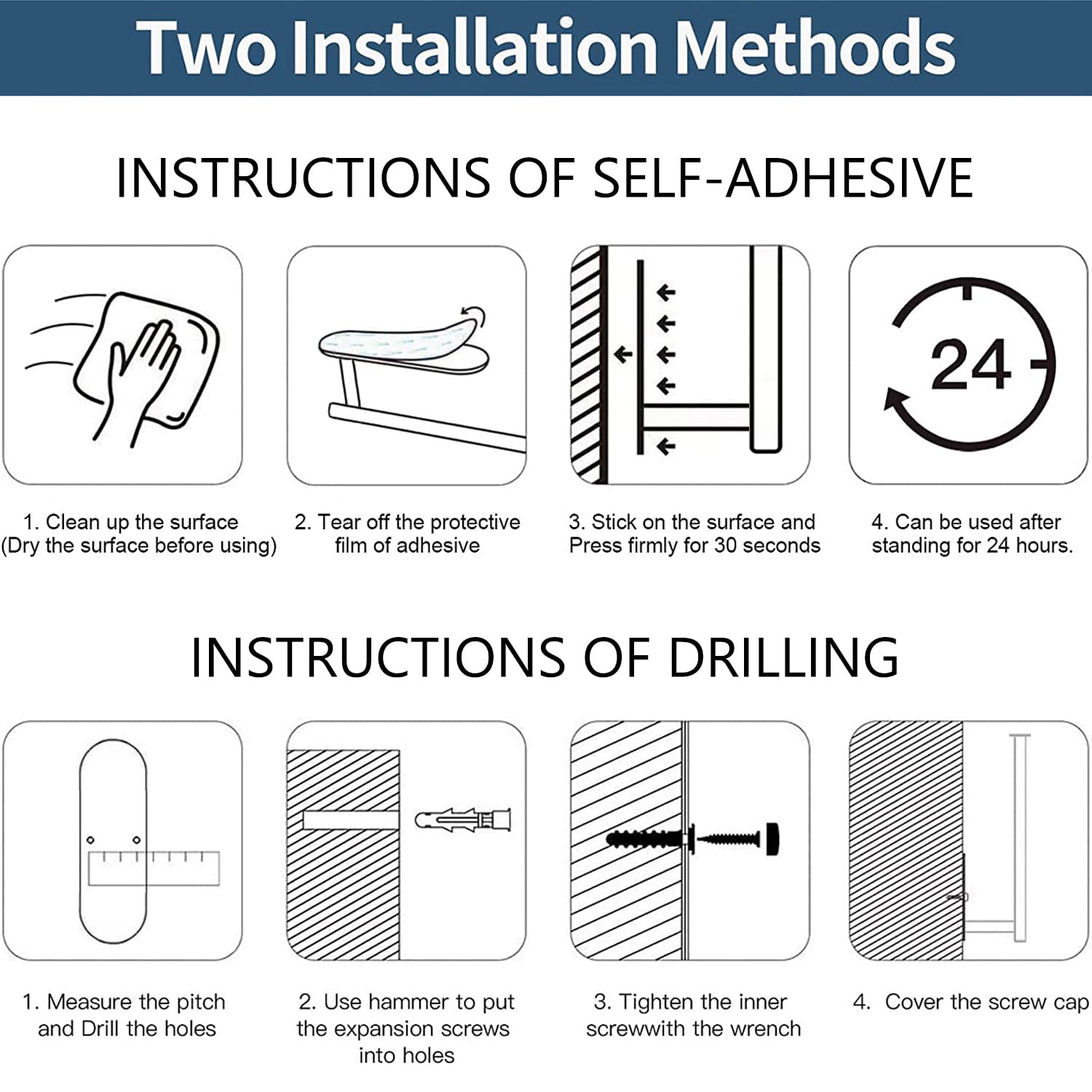 Two Installation Methods

INSTRUCTIONS OF SELF-ADHESIVE

24

1. Clean up the surface (Dry the surface before using)

2. Tear off the protective film of adhesive

3. Stick on the surface and Press firmly for 30 seconds

4. Can be used after standing for 24 hours.

INSTRUCTIONS OF DRILLING

1. Measure the pitch and Drill the holes

2. Use hammer to put the expansion screws into holes

3. Tighten the inner screwwith the wrench

4. Cover the screw cap