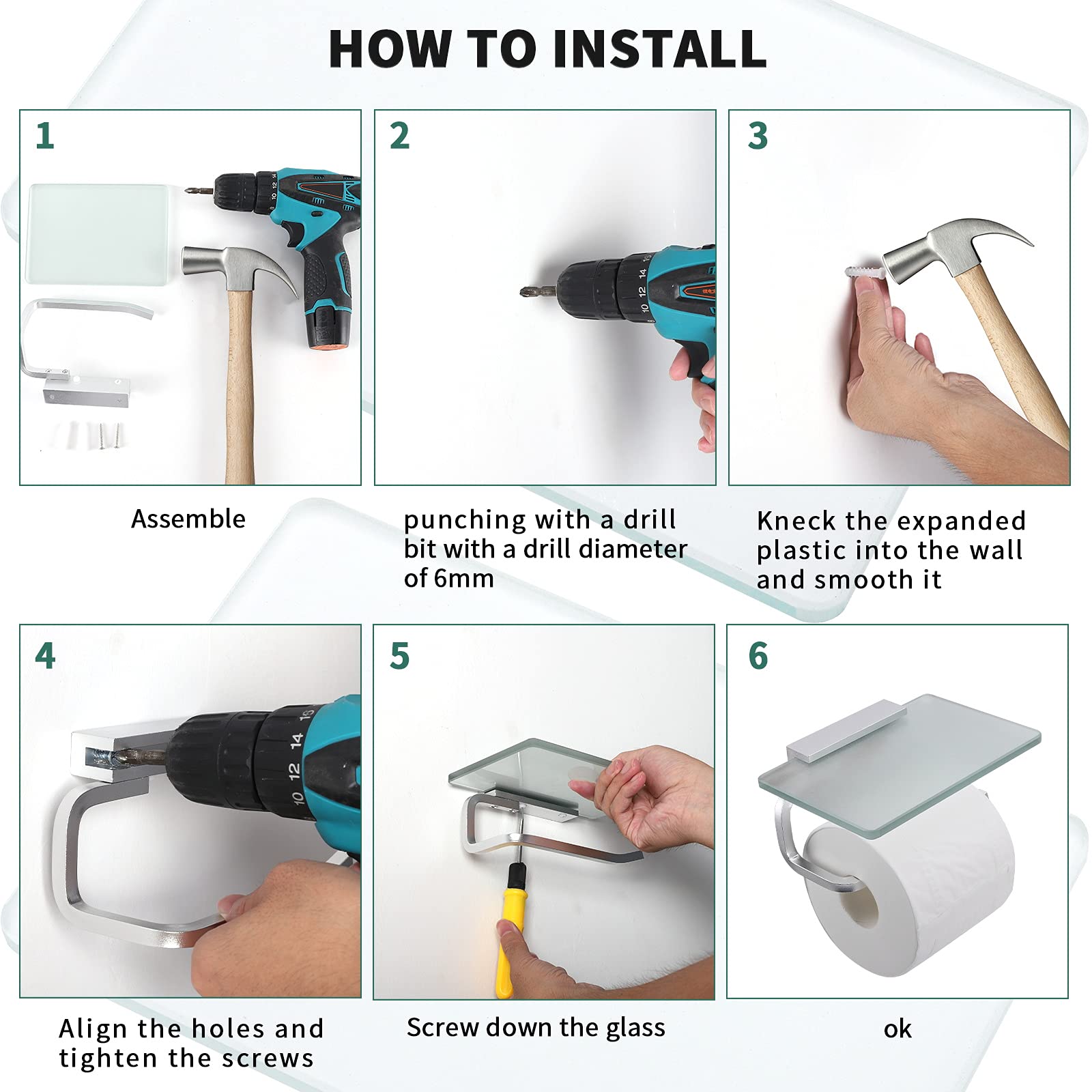 HOW TO INSTALL

1

Assemble

2

punching with a drill bit with a drill diameter of 6mm

3

Kneck the expanded plastic into the wall and smooth it

4

Align the holes and tighten the screws

5

Screw down the glass

6

ok