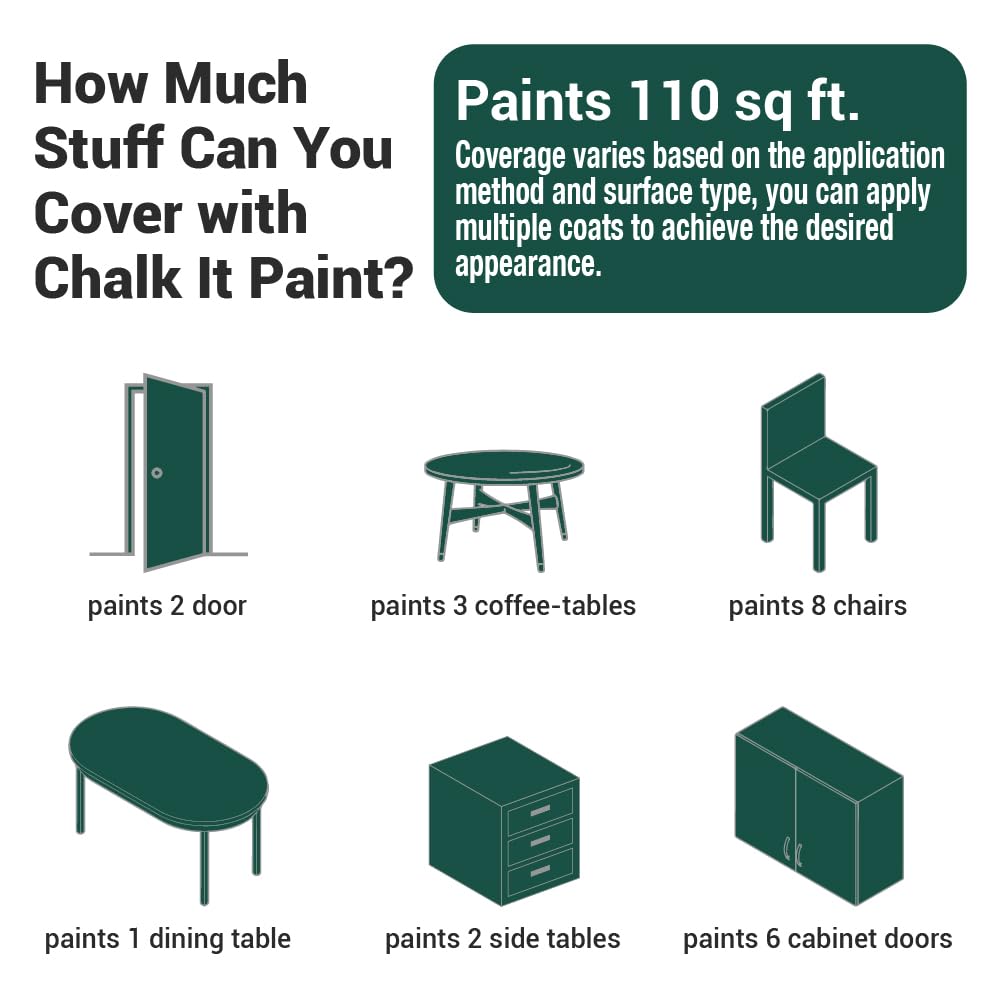 How Much Stuff Can You Cover with Chalk It Paint?

Paints 110 sq ft.

Coverage varies based on the application method and surface type, you can apply multiple coats to achieve the desired appearance.

paints 2 door

paints 3 coffee-tables

paints 8 chairs

paints 1 dining table

paints 2 side tables

paints 6 cabinet doors