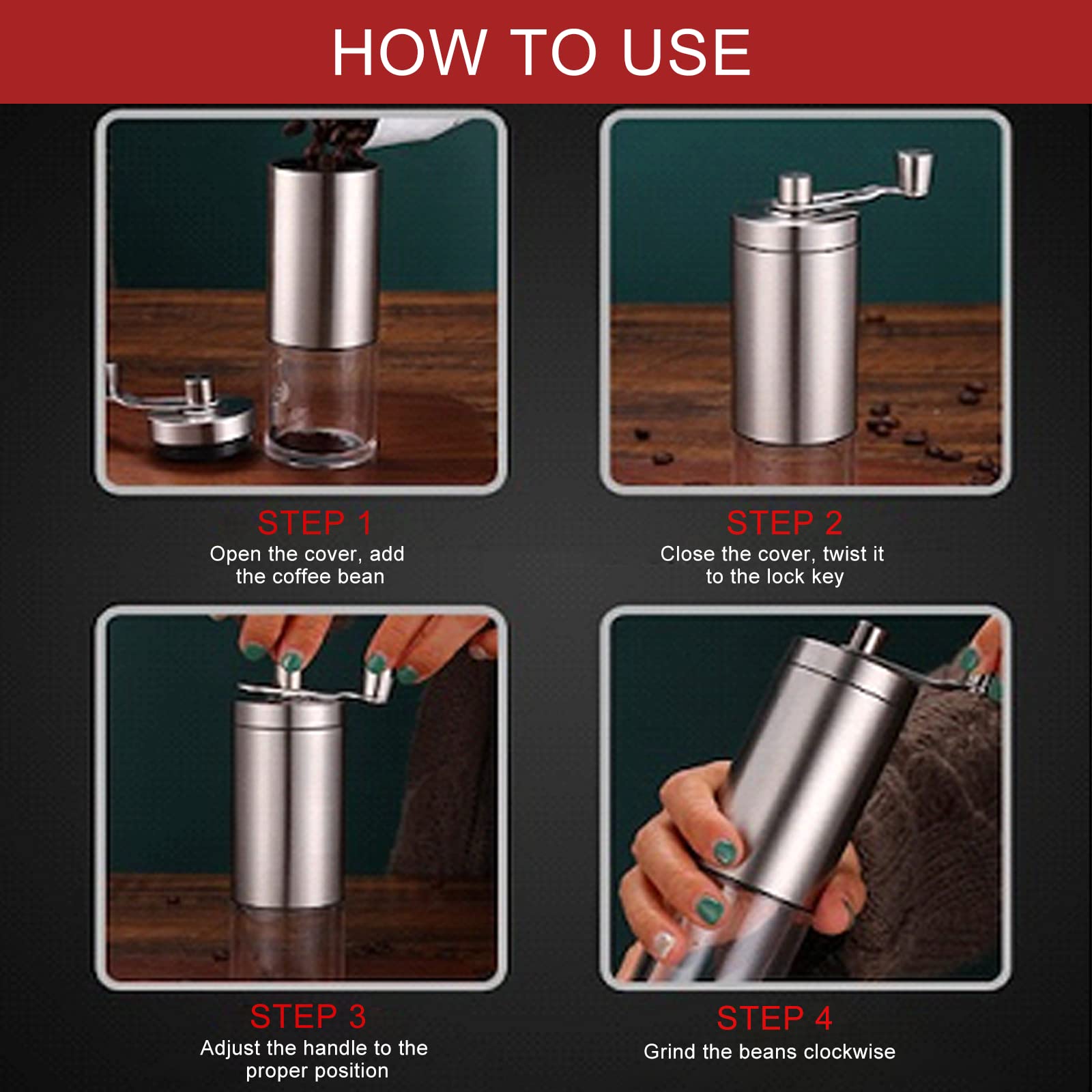 HOW TO USE

STEP 1
Open the cover, add the coffee bean

STEP 2
Close the cover, twist it to the lock key

STEP 3
Adjust the handle to the proper position

STEP 4
Grind the beans clockwise