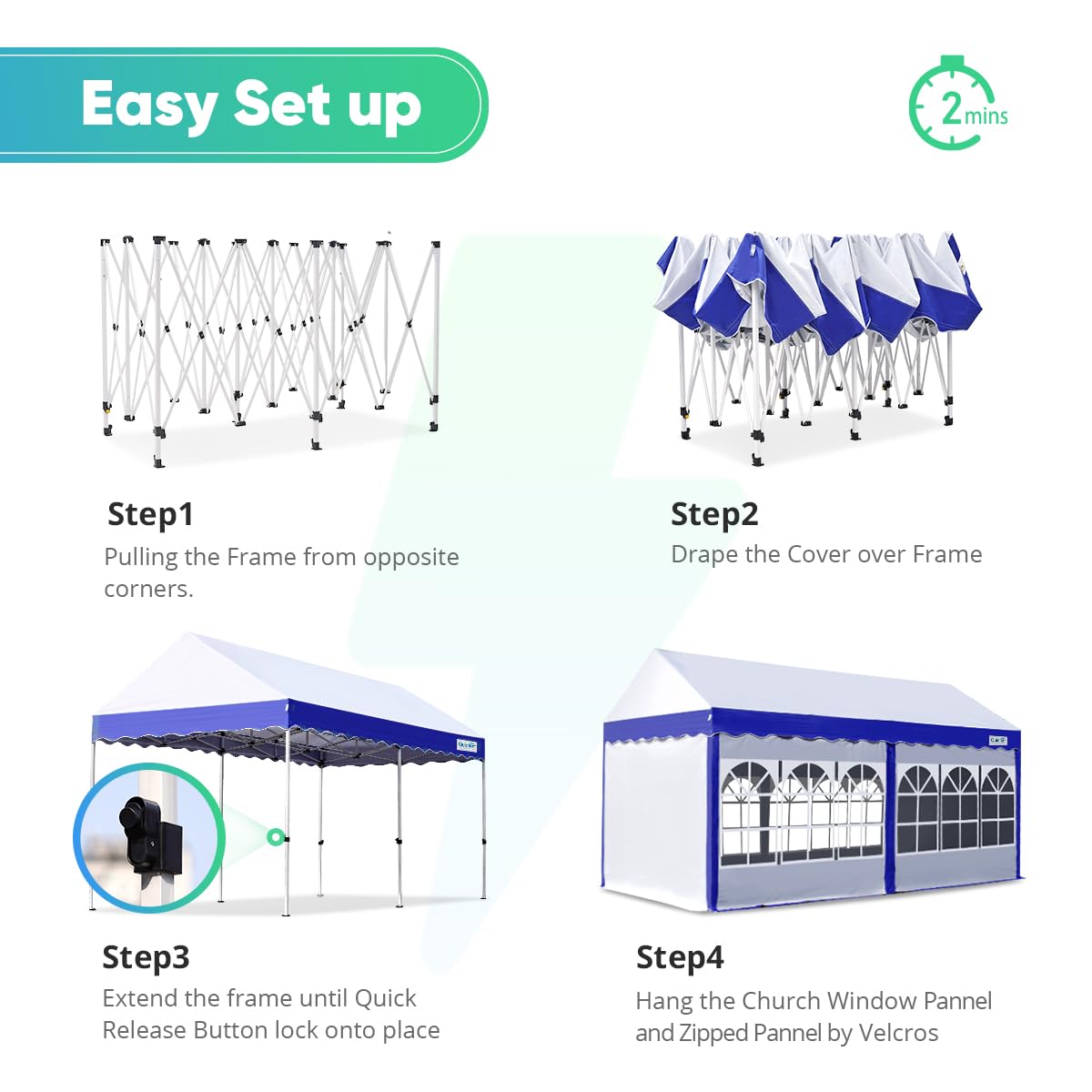 Easy Set up

2 mins

Step1
Pulling the Frame from opposite corners.

Step2
Drape the Cover over Frame

Step3
Extend the frame until Quick Release Button lock onto place

Step4
Hang the Church Window Pannel and Zipped Pannel by Velcros