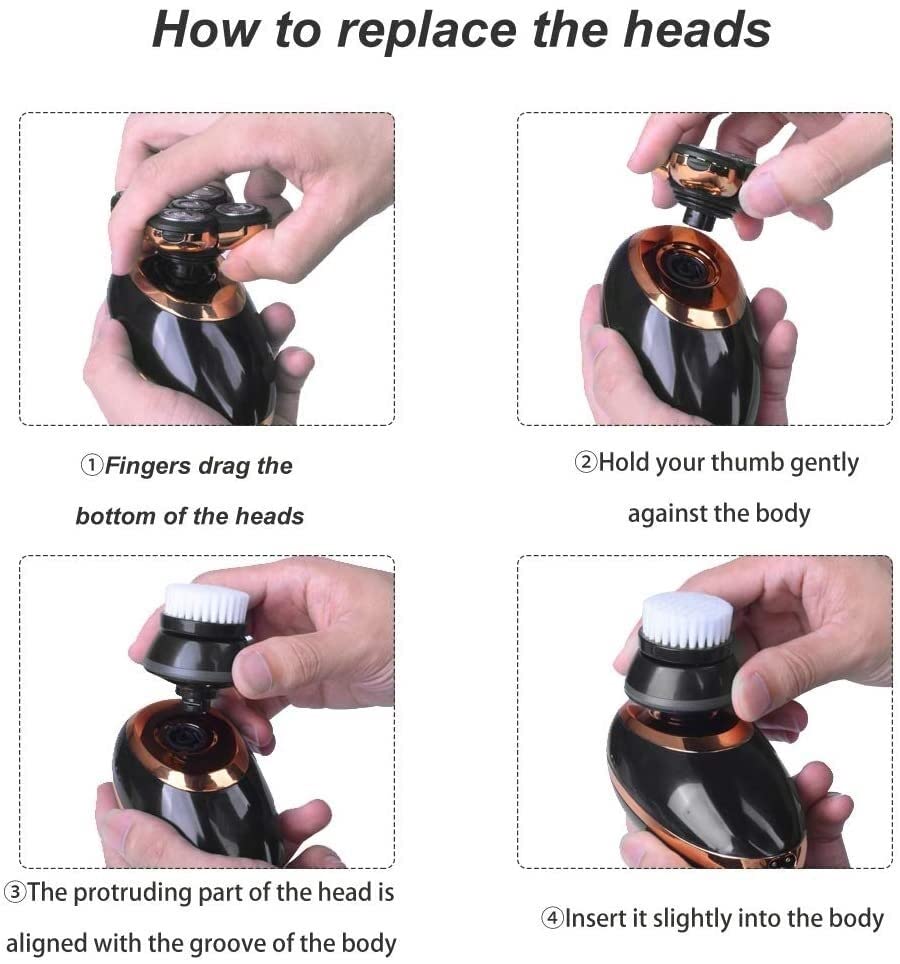 How to replace the heads

①Fingers drag the bottom of the heads

②Hold your thumb gently against the body

③The protruding part of the head is aligned with the groove of the body

④Insert it slightly into the body