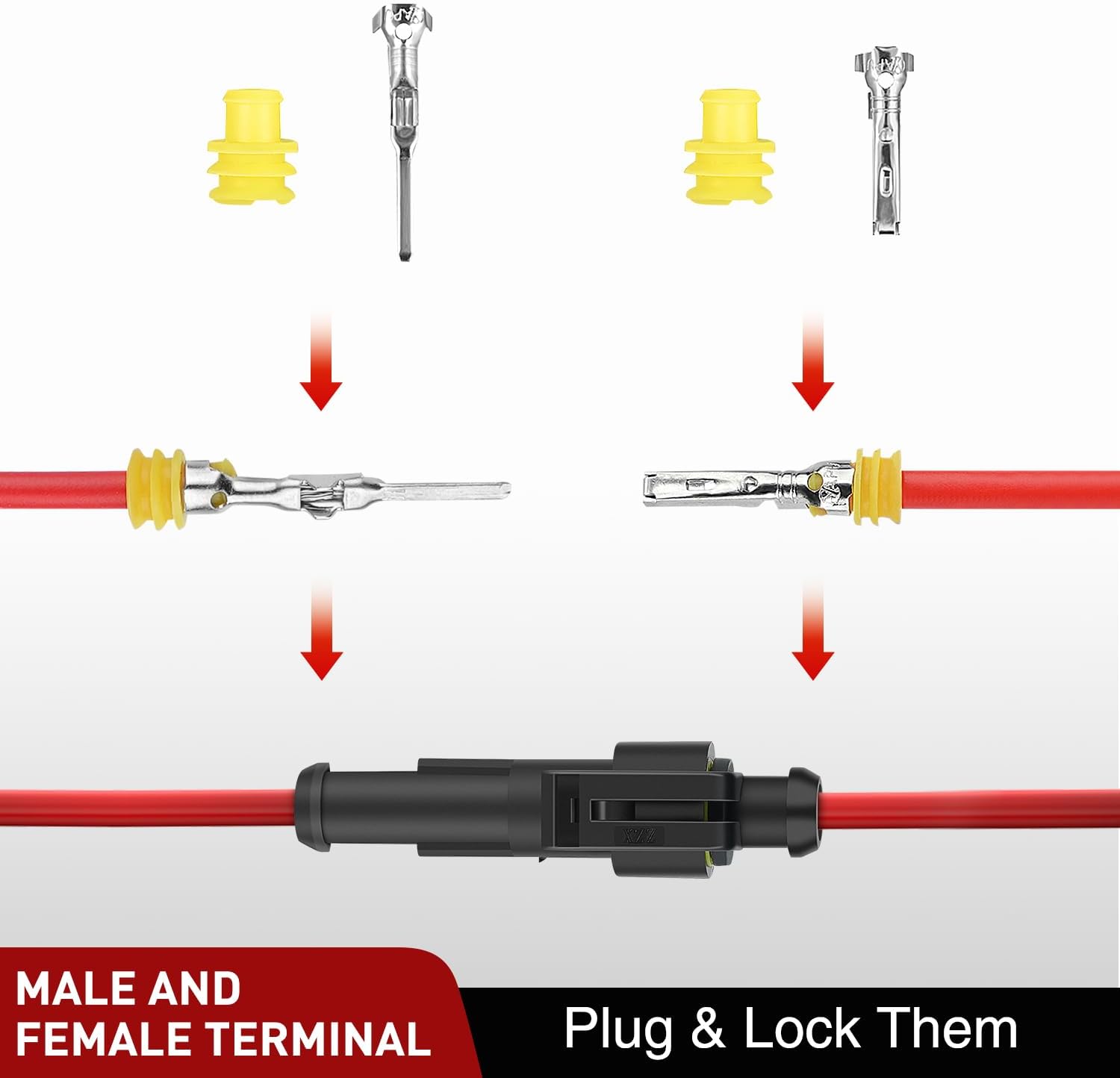 MALE AND FEMALE TERMINAL

Plug & Lock Them