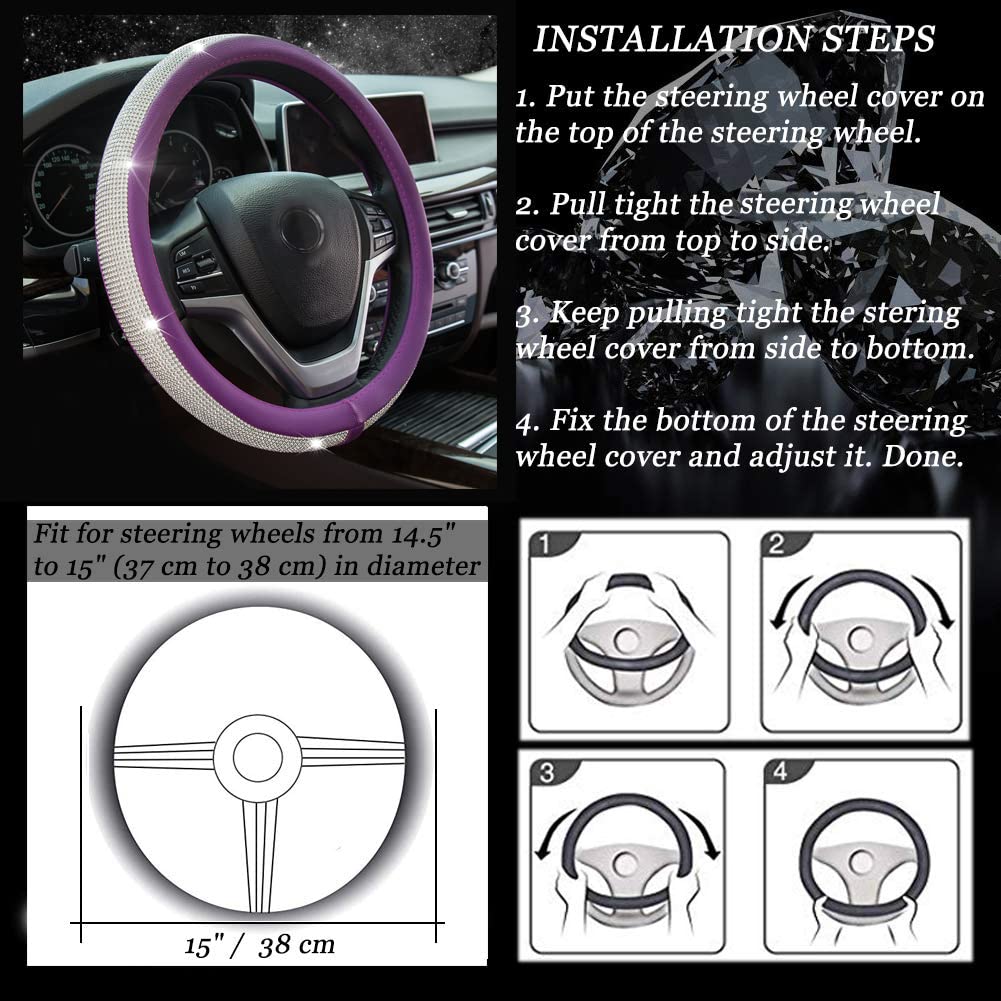 INSTALLATION STEPS

1. Put the steering wheel cover on the top of the steering wheel.

2. Pull tight the steering wheel cover from top to side.

3. Keep pulling tight the stering wheel cover from side to bottom.

4. Fix the bottom of the steering wheel cover and adjust it. Done.

Fit for steering wheels from 14.5" to 15" (37 cm to 38 cm) in diameter

15" / 38 cm

1

2

3

4