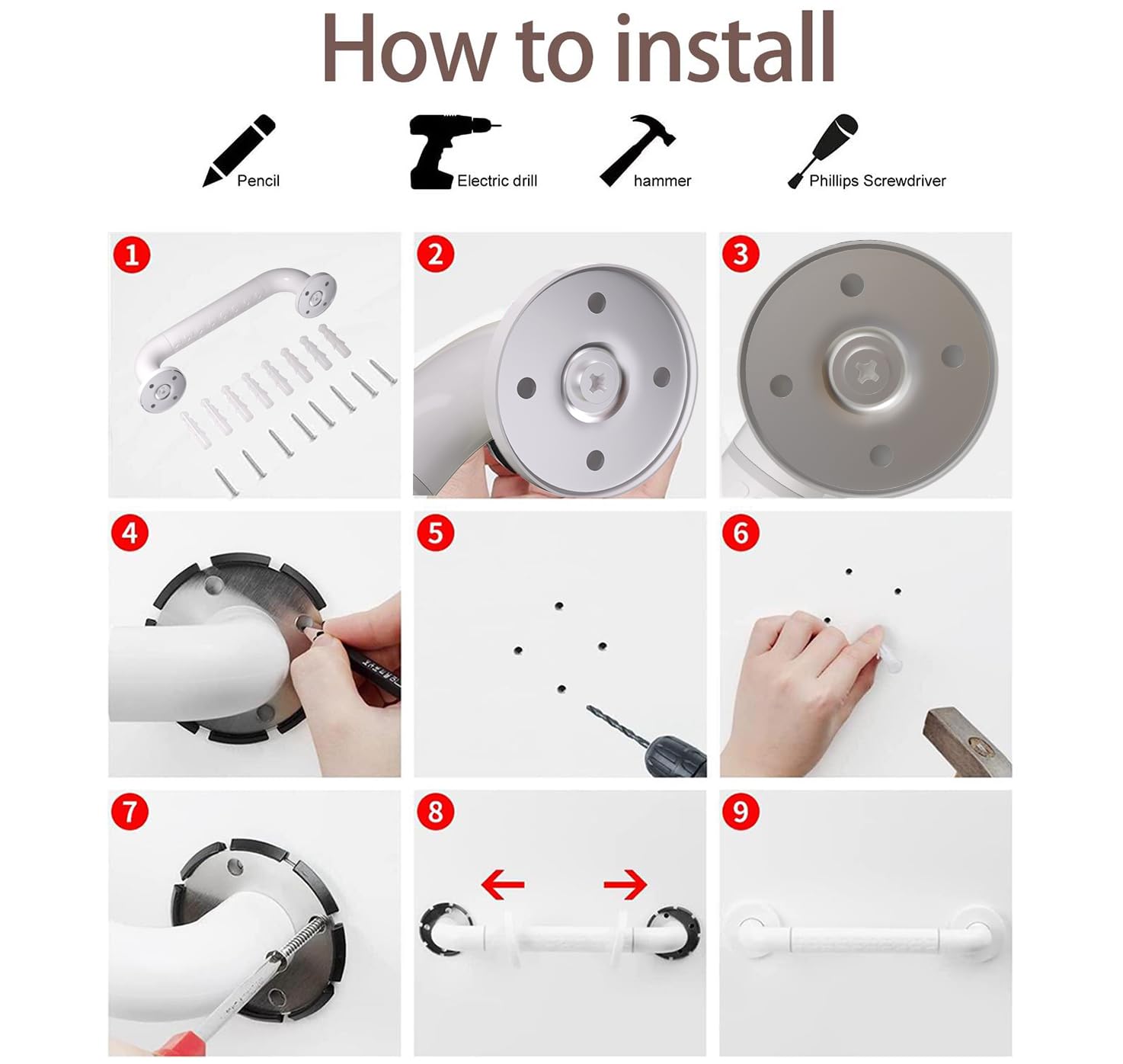 How to install

Pencil Electric drill hammer Phillips Screwdriver

1 2 3

4 5 6

7 8 9