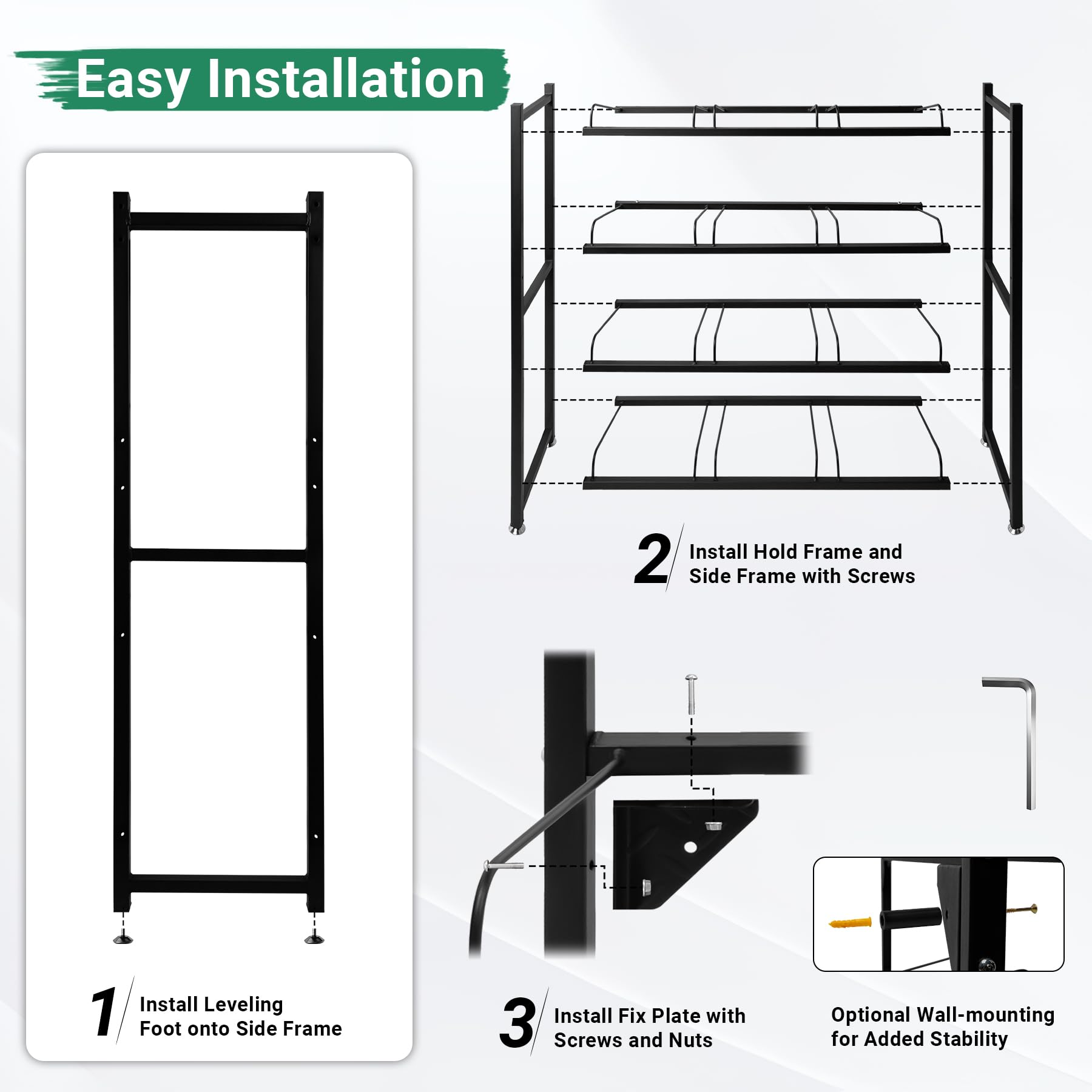 Easy Installation

1 Install Leveling Foot onto Side Frame

2 Install Hold Frame and Side Frame with Screws

3 Install Fix Plate with Screws and Nuts

Optional Wall-mounting for Added Stability