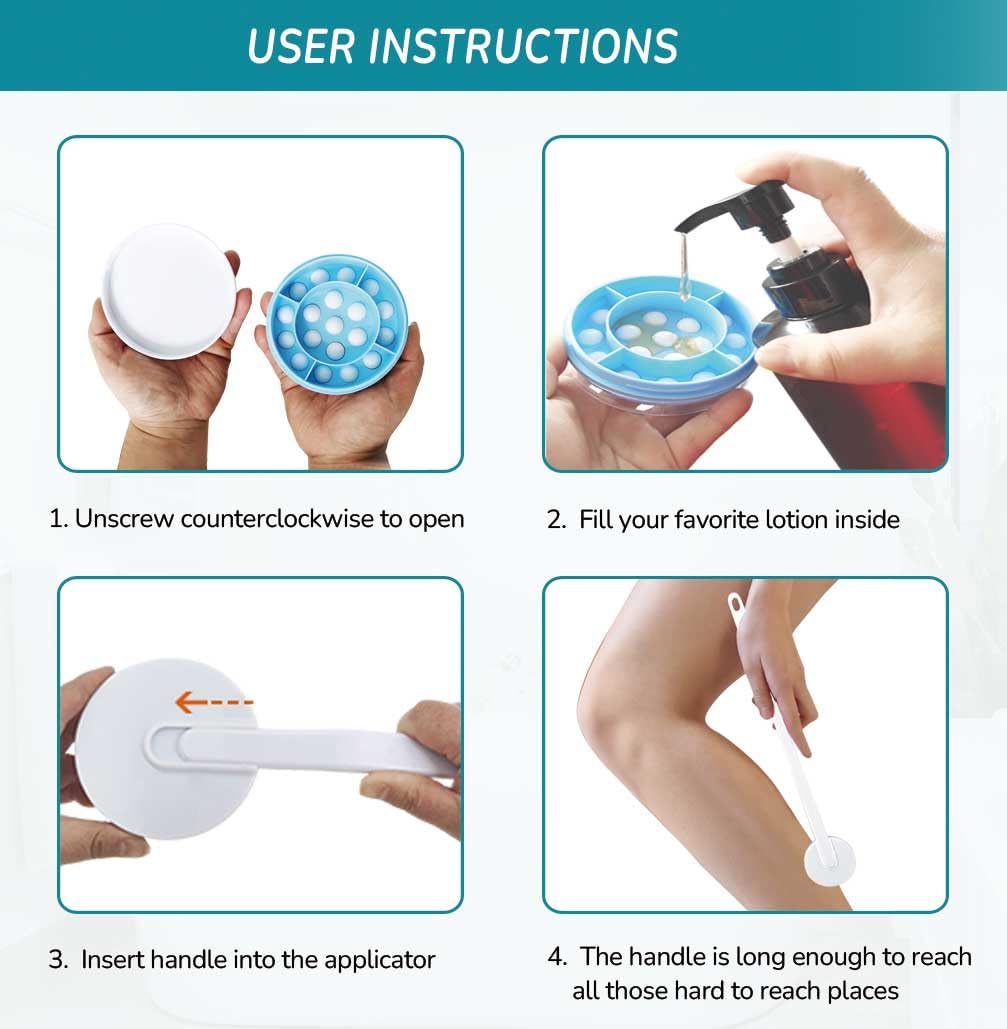 USER INSTRUCTIONS

1. Unscrew counterclockwise to open

2. Fill your favorite lotion inside

3. Insert handle into the applicator

4. The handle is long enough to reach all those hard to reach places