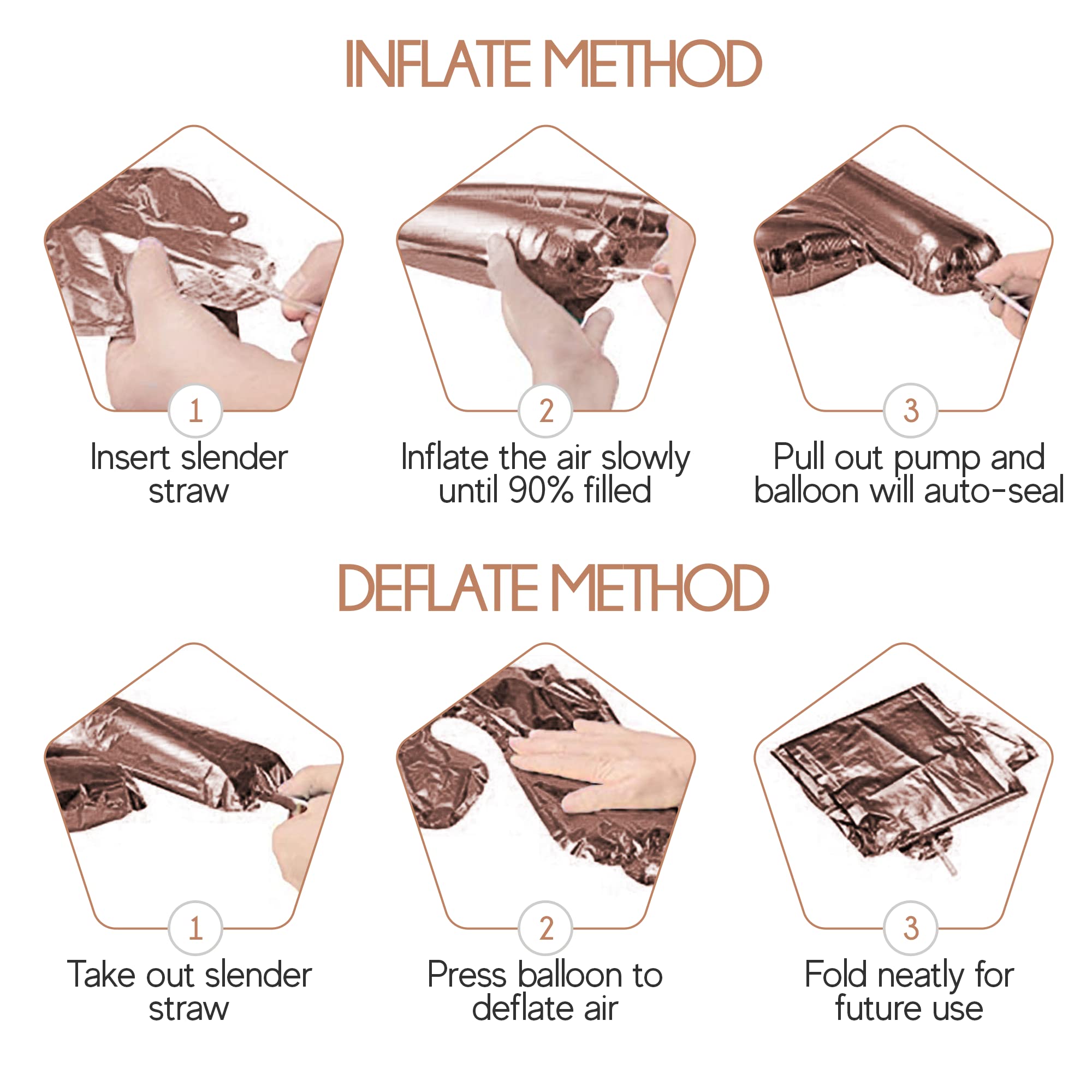 INFLATE METHOD

1
Insert slender straw

2
Inflate the air slowly until 90% filled

3
Pull out pump and balloon will auto-seal

DEFLATE METHOD

1
Take out slender straw

2
Press balloon to deflate air

3
Fold neatly for future use