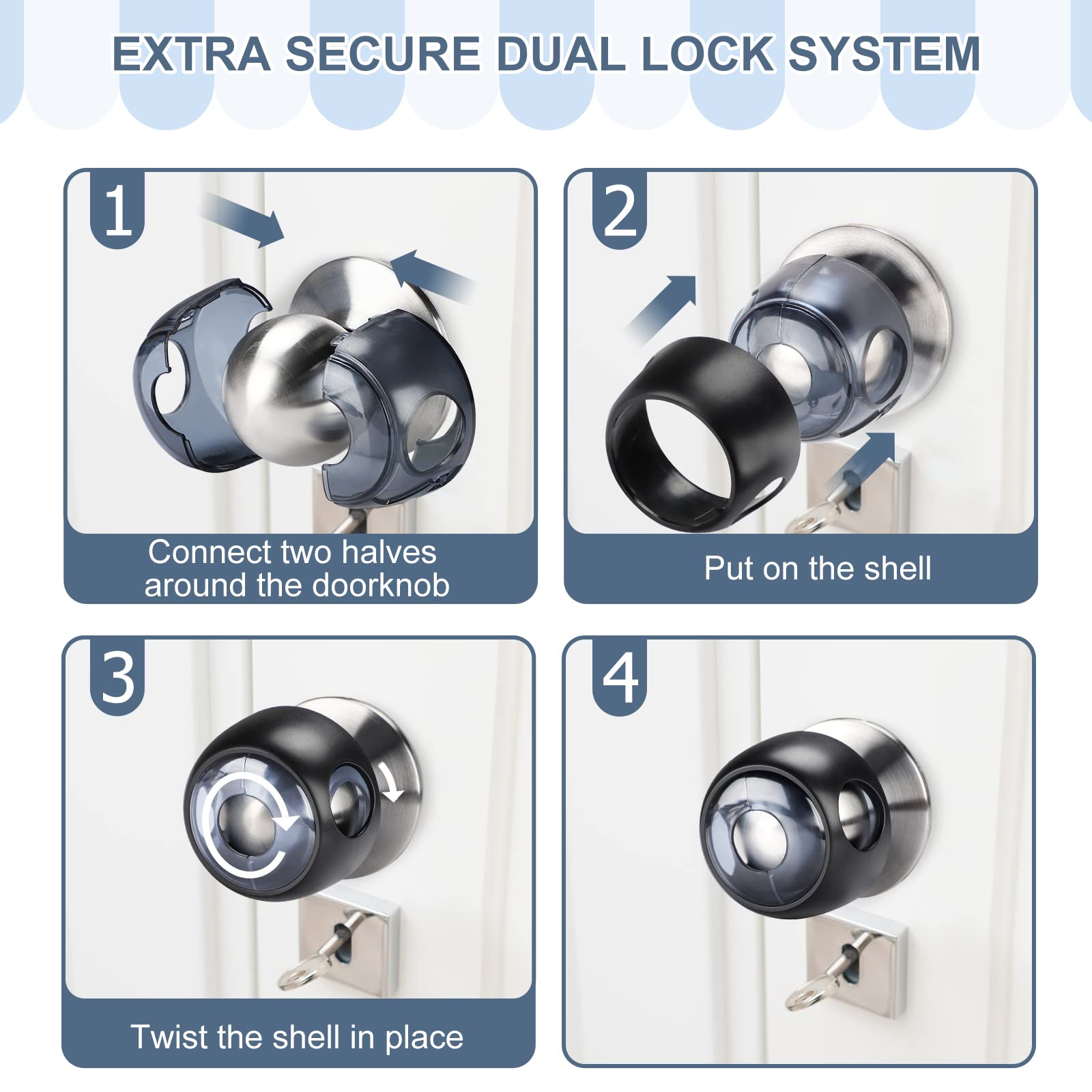 EXTRA SECURE DUAL LOCK SYSTEM

1

Connect two halves around the doorknob

2

Put on the shell

3

Twist the shell in place

4