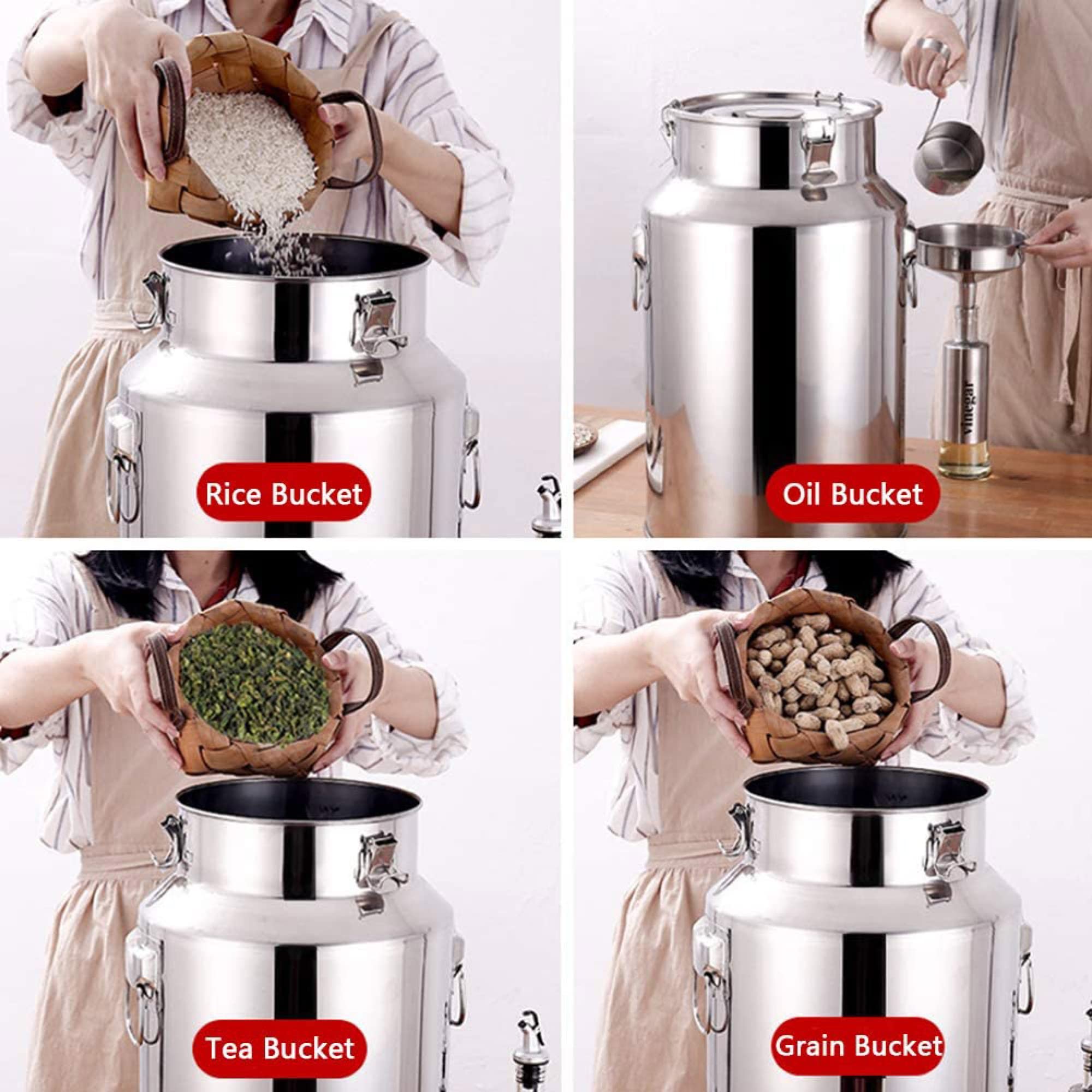 Rice Bucket

vinegar

Oil Bucket

Tea Bucket

Grain Bucket