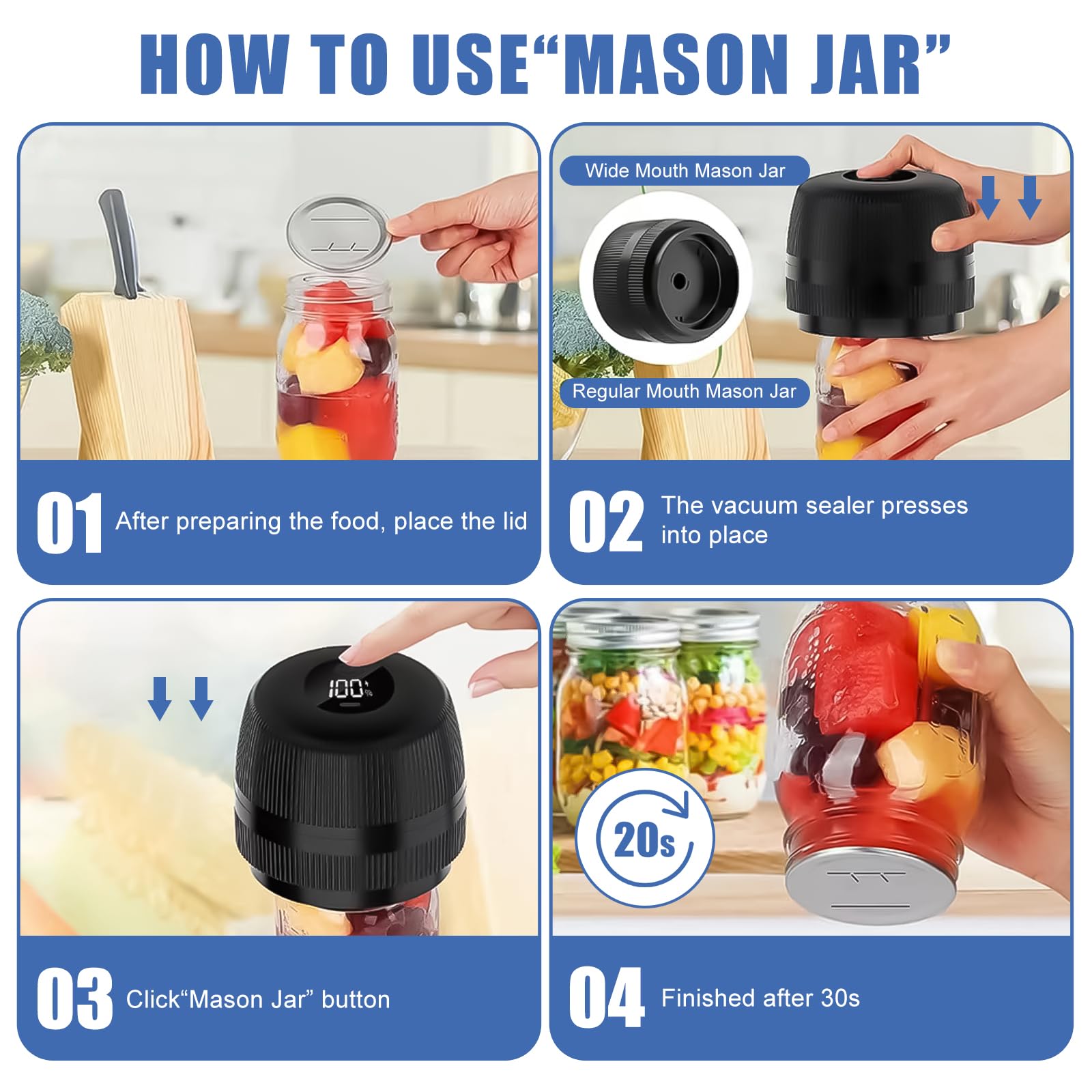 HOW TO USE“MASON JAR”

01 After preparing the food, place the lid

Wide Mouth Mason Jar

Regular Mouth Mason Jar

02 The vacuum sealer presses into place

100%

03 Click“Mason Jar” button

20s

04 Finished after 30s