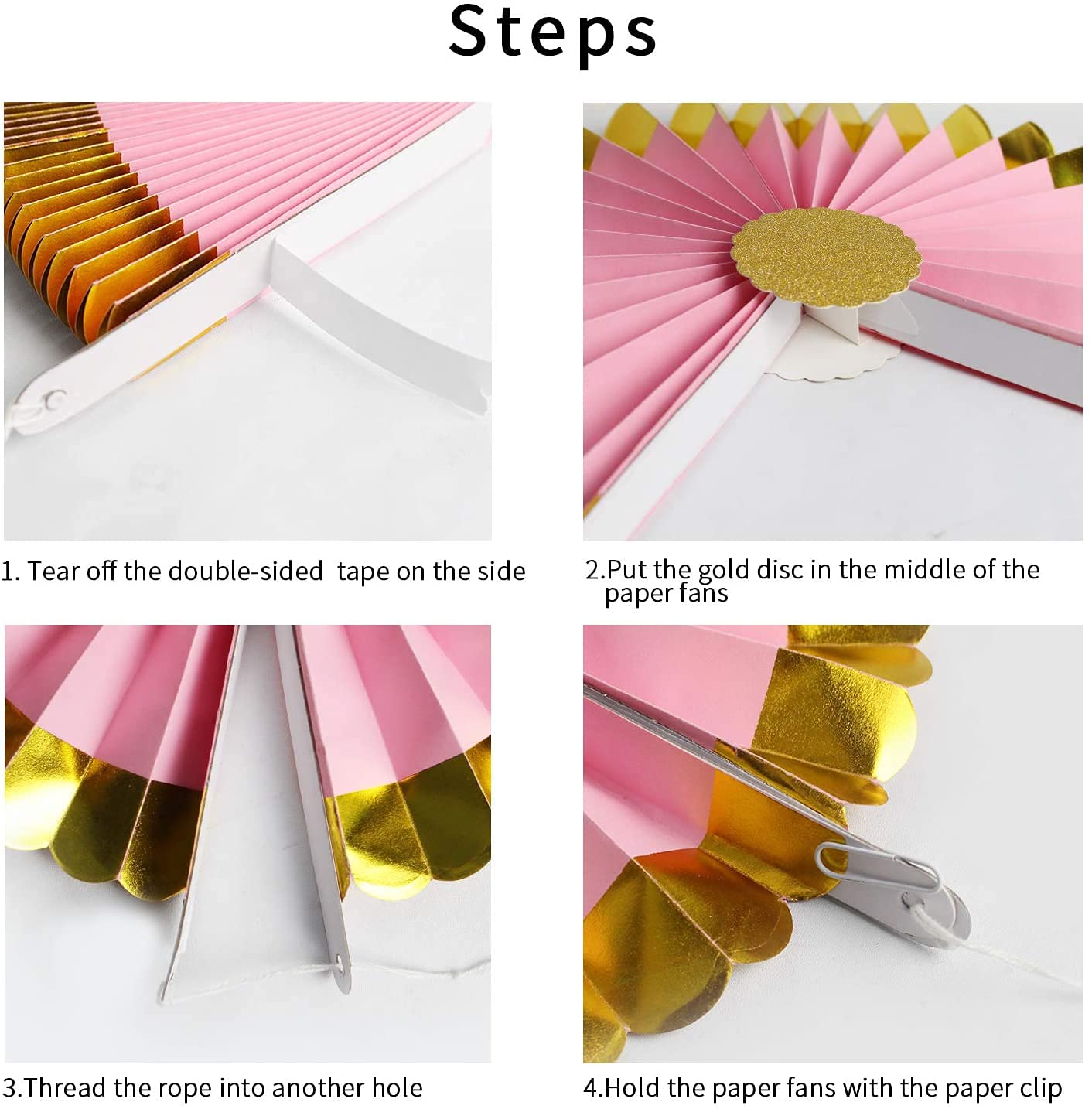 Steps

1. Tear off the double-sided  tape on the side

2.Put the gold disc in the middle of the paper fans

3.Thread the rope into another hole

4.Hold the paper fans with the paper clip